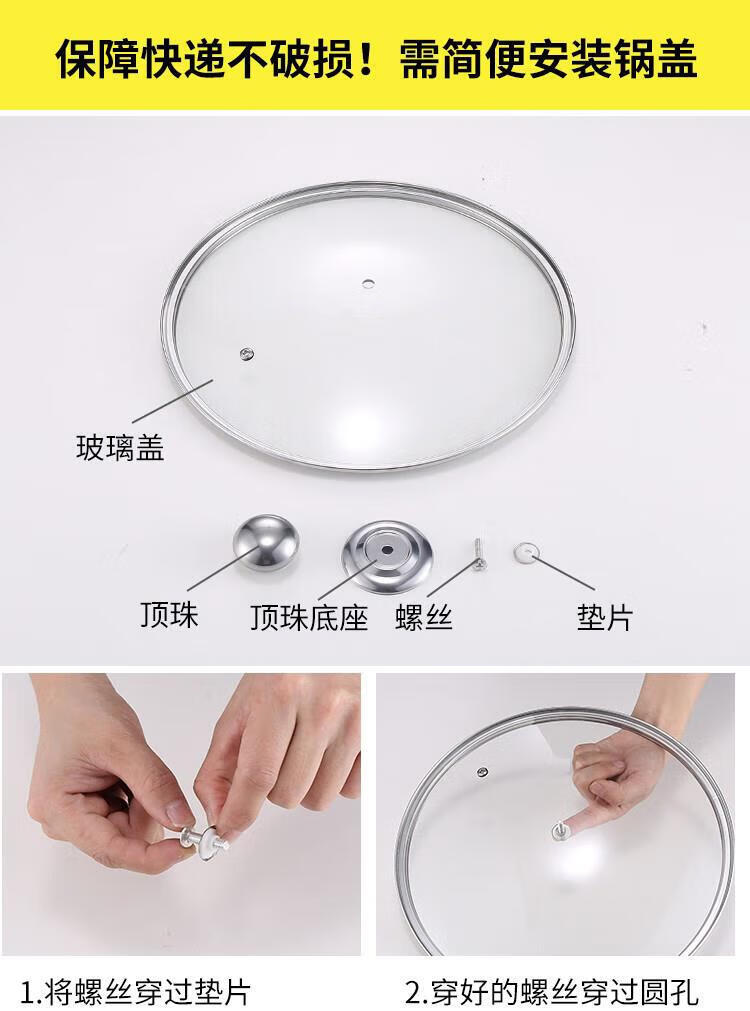 保障快递不破损！需简便安装锅盖

玻璃盖

顶珠

顶珠底座

螺丝

垫片

1.将螺丝穿过垫片

2.穿好的螺丝穿过圆孔