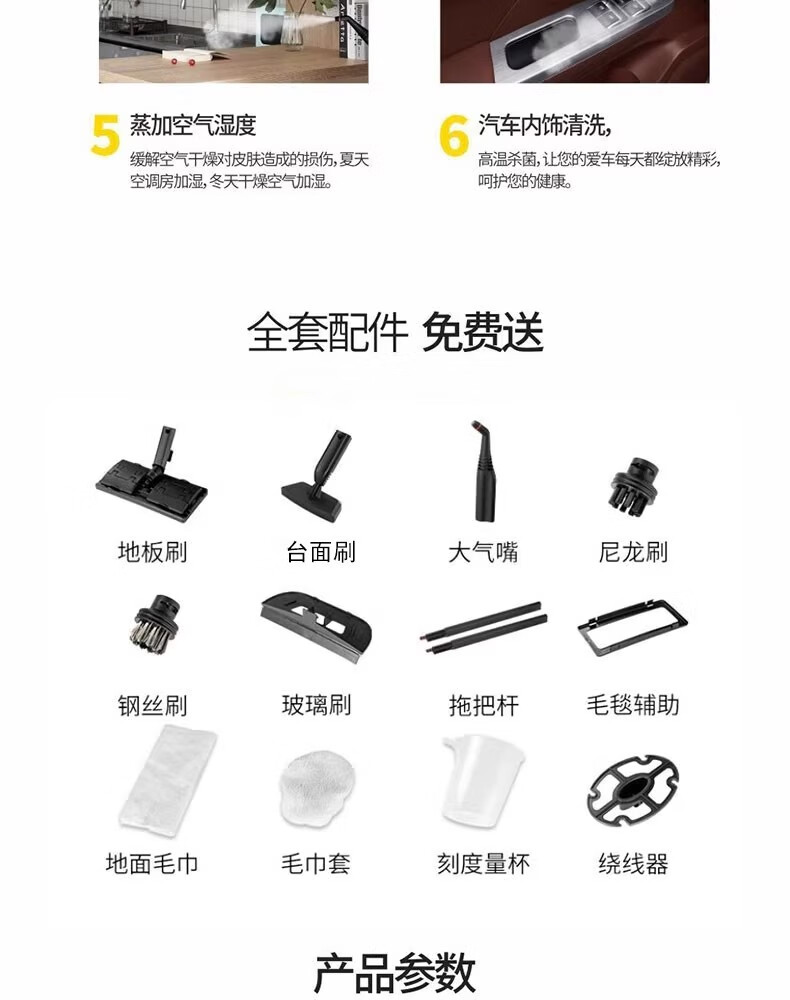 5 蒸加空气湿度
缓解空气干燥对皮肤造成的损伤，夏天空调房加湿，冬天干燥空气加湿。

6 汽车内饰清洗，
高温杀菌，让您的爱车每天都绽放精彩，呵护您的健康。

全套配件 免费送

地板刷
台面刷
大气嘴
尼龙刷
钢丝刷
玻璃刷
拖把杆
毛毯辅助
地面毛巾
毛巾套
刻度量杯
绕线器

产品参数