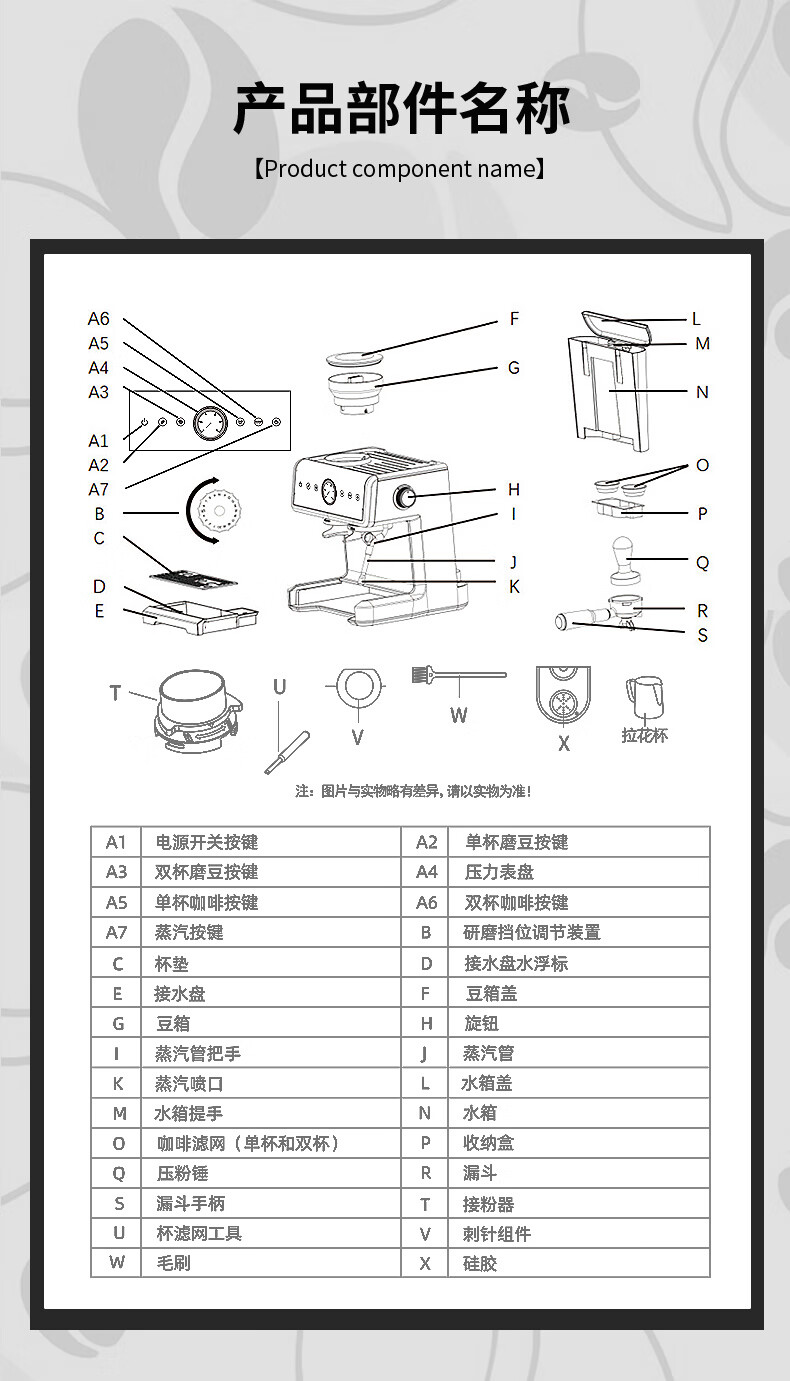 产品部件名称

【Product component name】

A6
A5
A4
A3
A1
A2
A7
B
C
D
E
F
G
H
I
J
K
L
M
N
O
P
Q
R
S
T
U
V
W
X
拉花杯

注：图片与实物略有差异，请以实物为准！

| A1 | 电源开关按键 | A2 | 单杯磨豆按键 |
|---|---|---|---|
| A3 | 双杯磨豆按键 | A4 | 压力表盘 |
| A5 | 单杯咖啡按键 | A6 | 双杯咖啡按键 |
| A7 | 蒸汽按键 | B | 研磨挡位调节装置 |
| C | 杯垫 | D | 接水盘水浮标 |
| E | 接水盘 | F | 豆箱盖 |
| G | 豆箱 | H | 旋钮 |
| I | 蒸汽管把手 | J | 蒸汽管 |
| K | 蒸汽喷口 | L | 水箱盖 |
| M | 水箱提手 | N | 水箱 |
| O | 咖啡滤网（单杯和双杯） | P | 收纳盒 |
| Q | 压粉锤 | R | 漏斗 |
| S | 漏斗手柄 | T | 接粉器 |
| U | 杯滤网工具 | V | 刺针组件 |
| W | 毛刷 | X | 硅胶 |