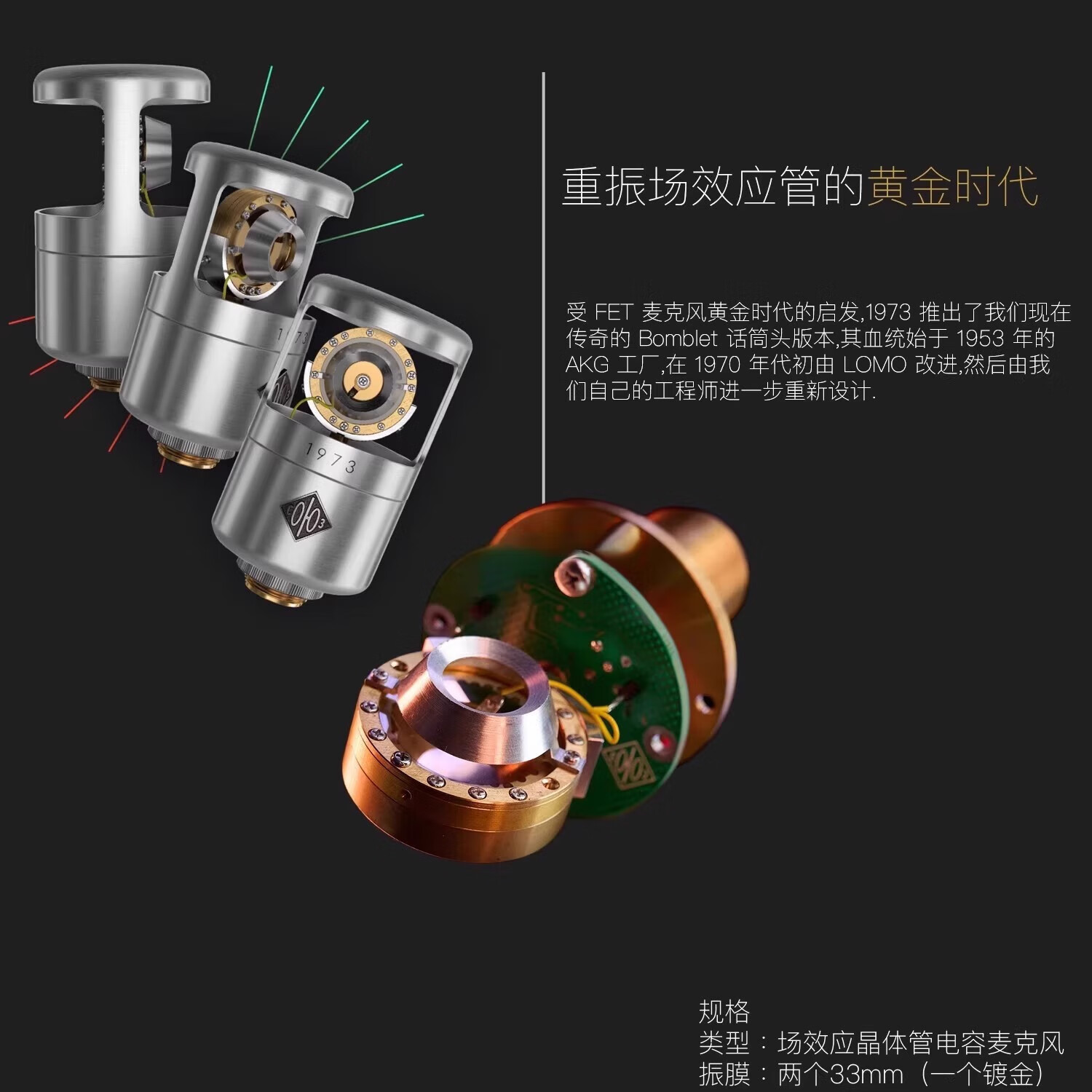 1973

1973

重振场效应管的黄金时代

受 FET 麦克风黄金时代的启发,1973 推出了我们现在传奇的 Bomblet 话筒头版本,其血统始于 1953 年的 AKG 工厂,在 1970 年代初由 LOMO 改进,然后由我们自己的工程师进一步重新设计.

规格
类型：场效应晶体管电容麦克风
振膜：两个33mm（一个镀金）