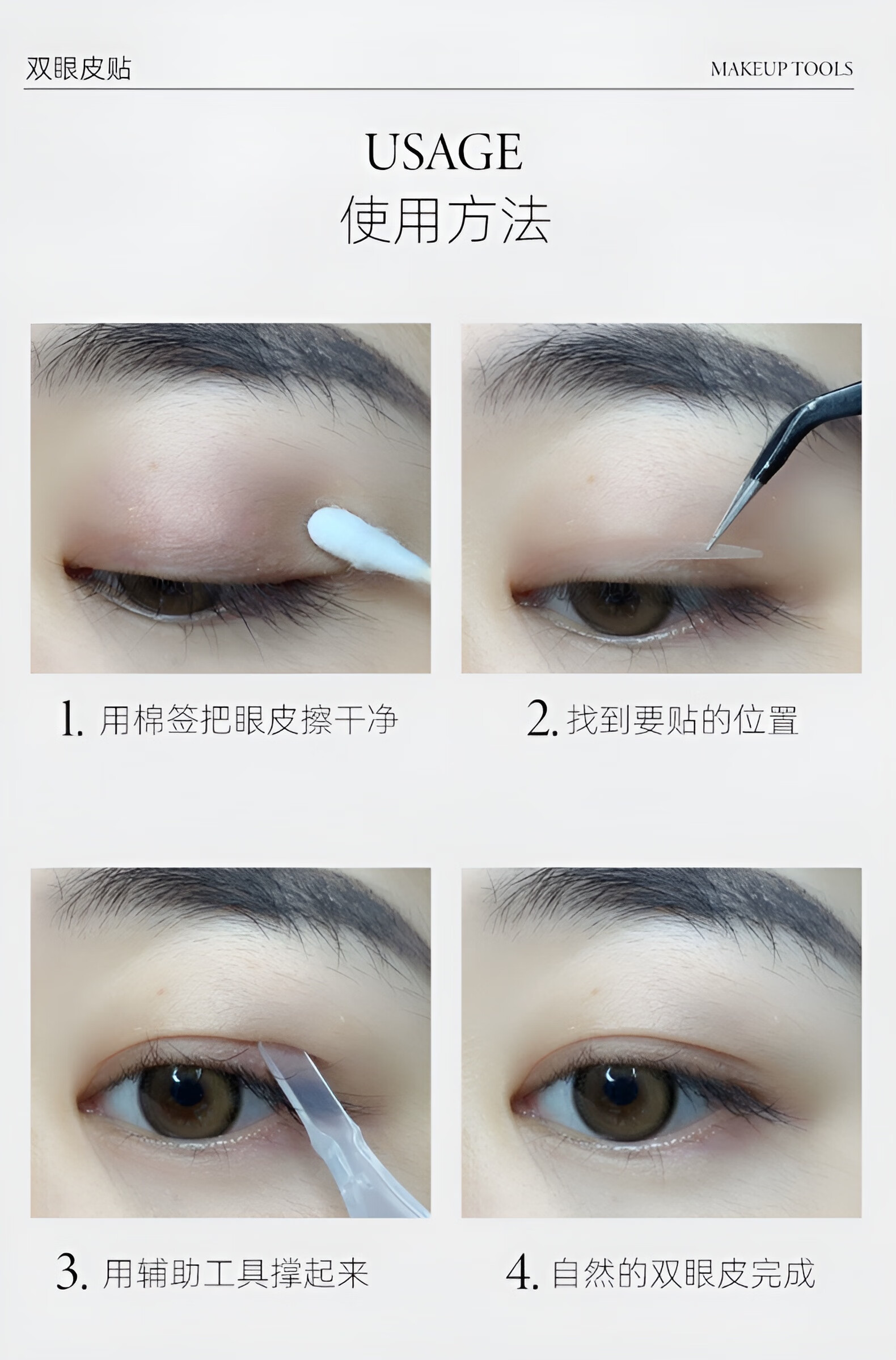 双眼皮贴

MAKEUP TOOLS

USAGE
使用方法

1. 用棉签把眼皮擦干净

2. 找到要贴的位置

3. 用辅助工具撑起来

4. 自然的双眼皮完成