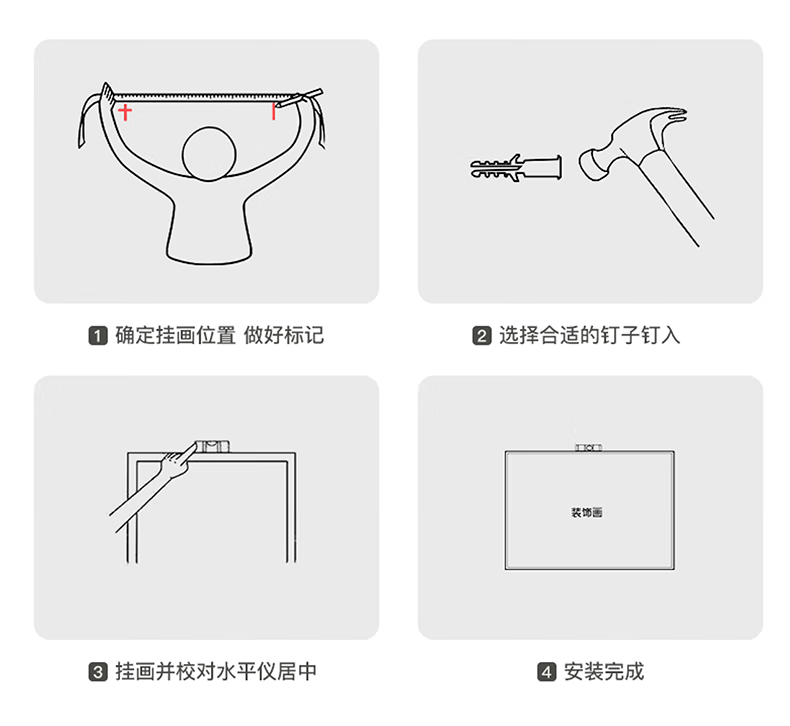 1 确定挂画位置 做好标记

2 选择合适的钉子钉入

3 挂画并校对水平仪居中

装饰画

4 安装完成