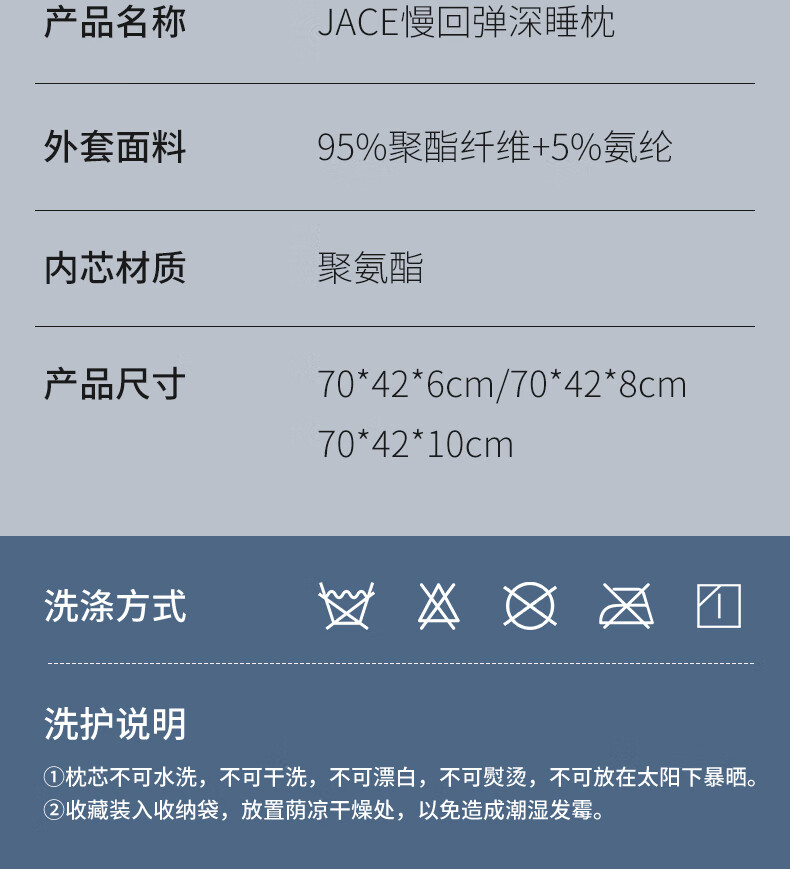 产品名称 JACE慢回弹深睡枕

外套面料 95%聚酯纤维+5%氨纶

内芯材质 聚氨酯

产品尺寸 70*42*6cm/70*42*8cm
70*42*10cm

洗涤方式

洗护说明

①枕芯不可水洗，不可干洗，不可漂白，不可熨烫，不可放在太阳下暴晒。
②收藏装入收纳袋，放置荫凉干燥处，以免造成潮湿发霉。