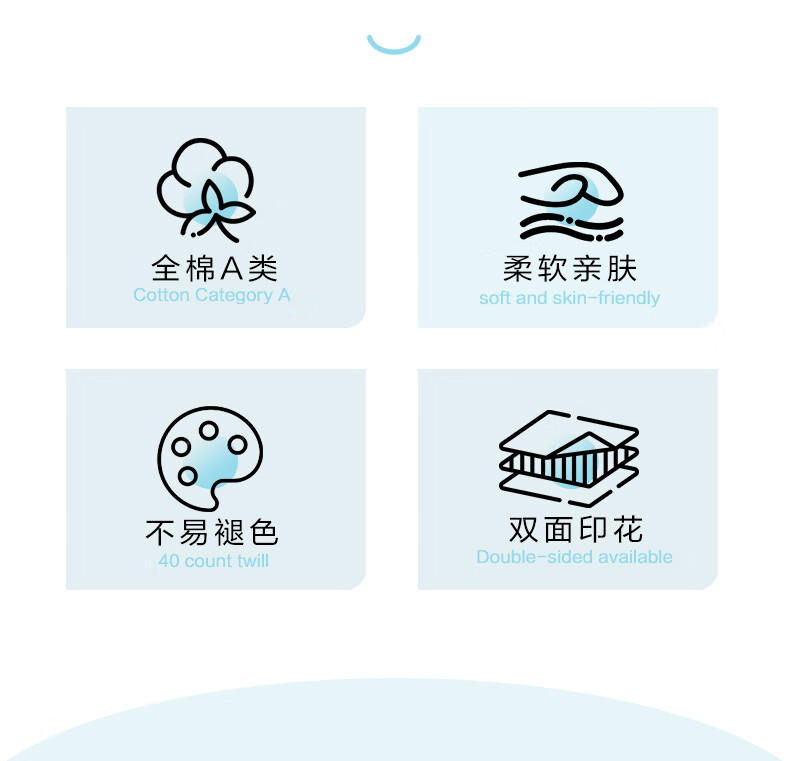 全棉A类
Cotton Category A

柔软亲肤
soft and skin-friendly

不易褪色
40 count twill

双面印花
Double-sided available