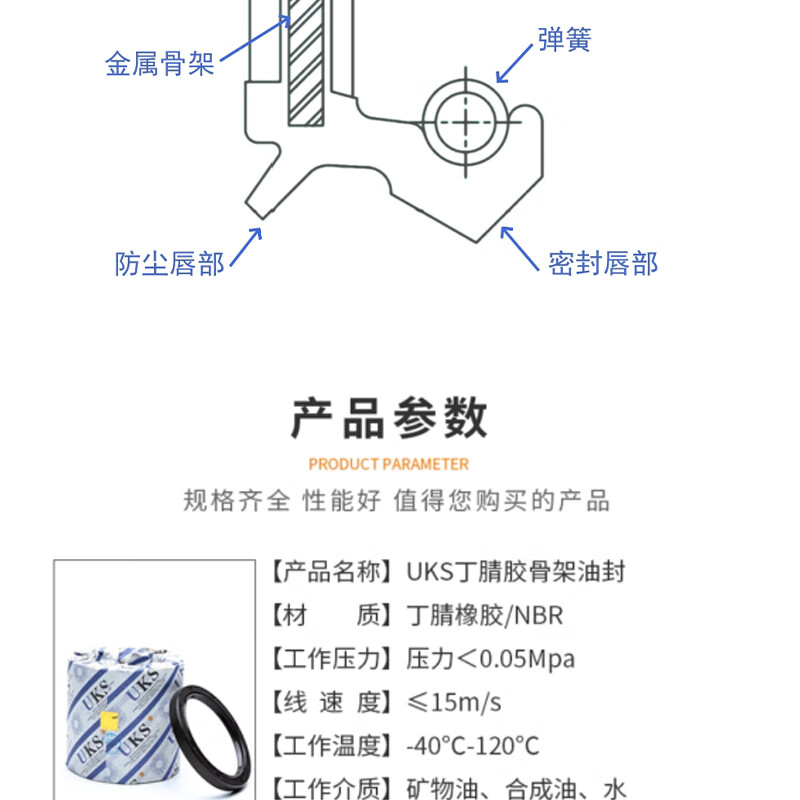 金属骨架

弹簧

防尘唇部

密封唇部

产品参数

PRODUCT PARAMETER

规格齐全 性能好 值得您购买的产品

UKS UKS UKS UKS

【产品名称】UKS丁腈胶骨架油封

【材　　质】丁腈橡胶/NBR

【工作压力】压力<0.05Mpa

【线 速 度】≤15m/s

【工作温度】-40°C-120°C

【工作介质】矿物油、合成油、水