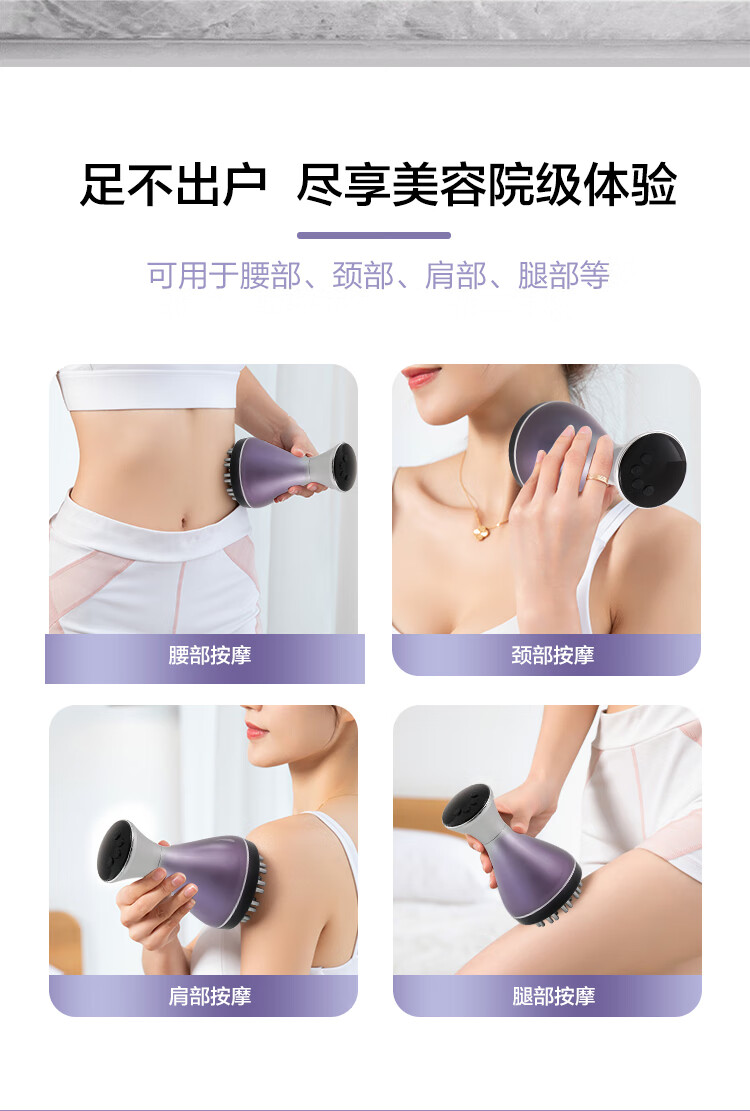 足不出户 尽享美容院级体验

可用于腰部、颈部、肩部、腿部等

腰部按摩

颈部按摩

肩部按摩

腿部按摩