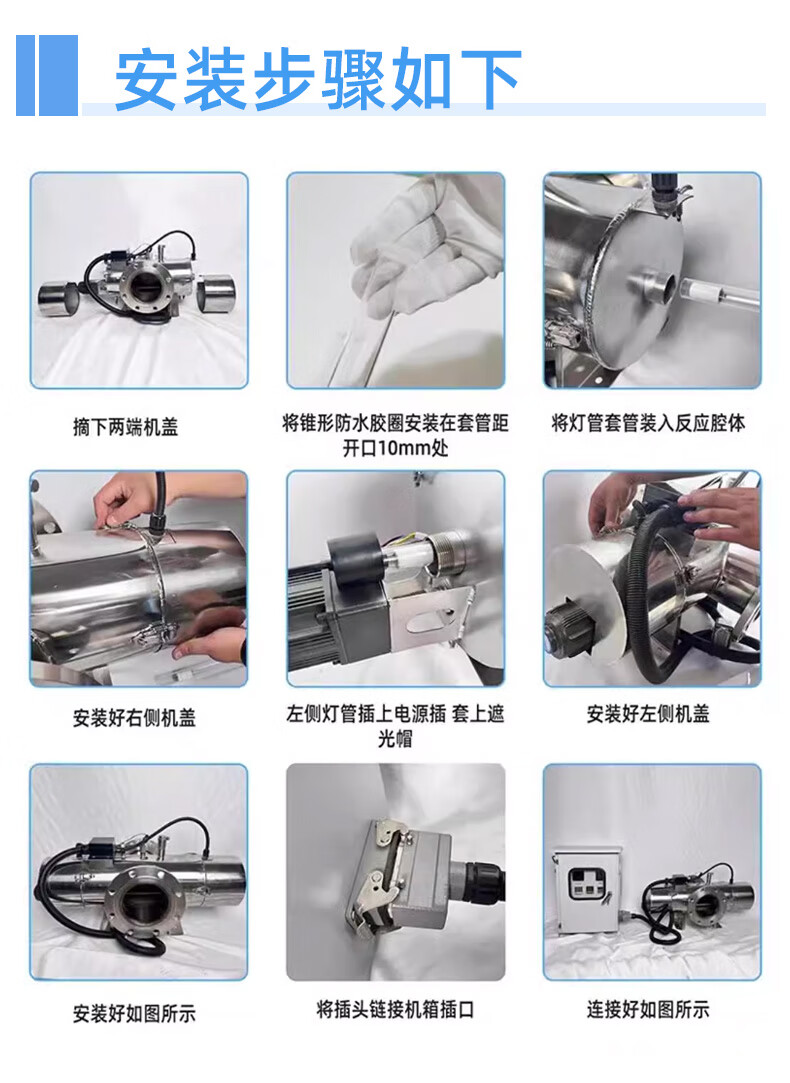 安装步骤如下

摘下两端机盖

将锥形防水胶圈安装在套管距开口10mm处

将灯管套管装入反应腔体

安装好右侧机盖

左侧灯管插上电源插 套上遮光帽

安装好左侧机盖

安装好如图所示

将插头链接机箱插口

连接好如图所示