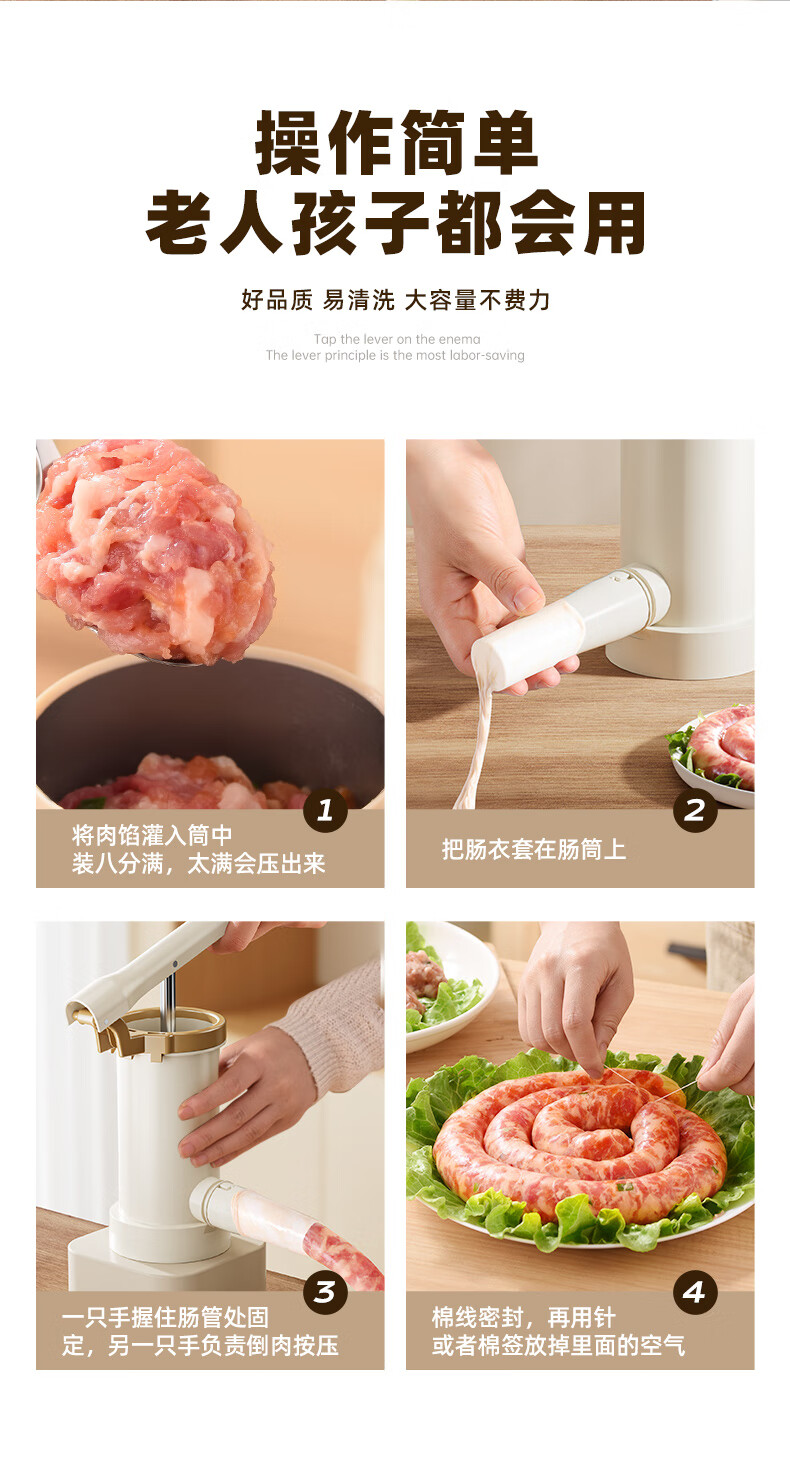 操作简单
老人孩子都会用

好品质 易清洗 大容量不费力

Tap the lever on the enema
The lever principle is the most labor-saving

1
将肉馅灌入筒中
装八分满，太满会压出来

2
把肠衣套在肠筒上

3
一只手握住肠管处固定，另一只手负责倒肉按压

4
棉线密封，再用针或者棉签放掉里面的空气