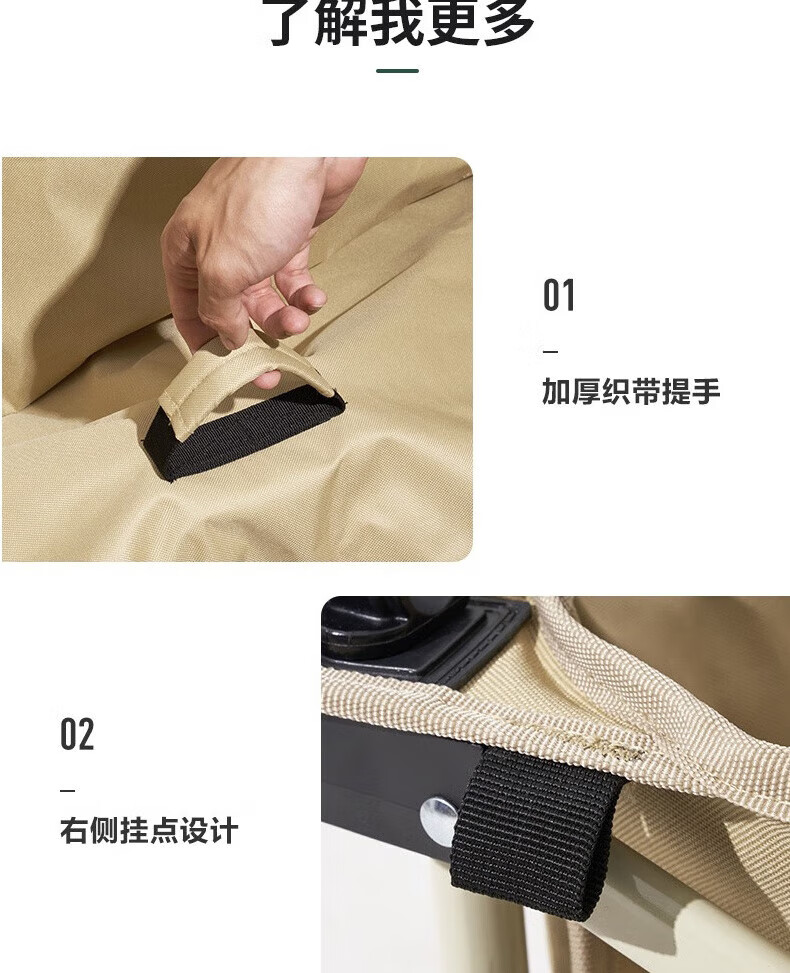 了解我更多

01

—

加厚织带提手

02

—

右侧挂点设计