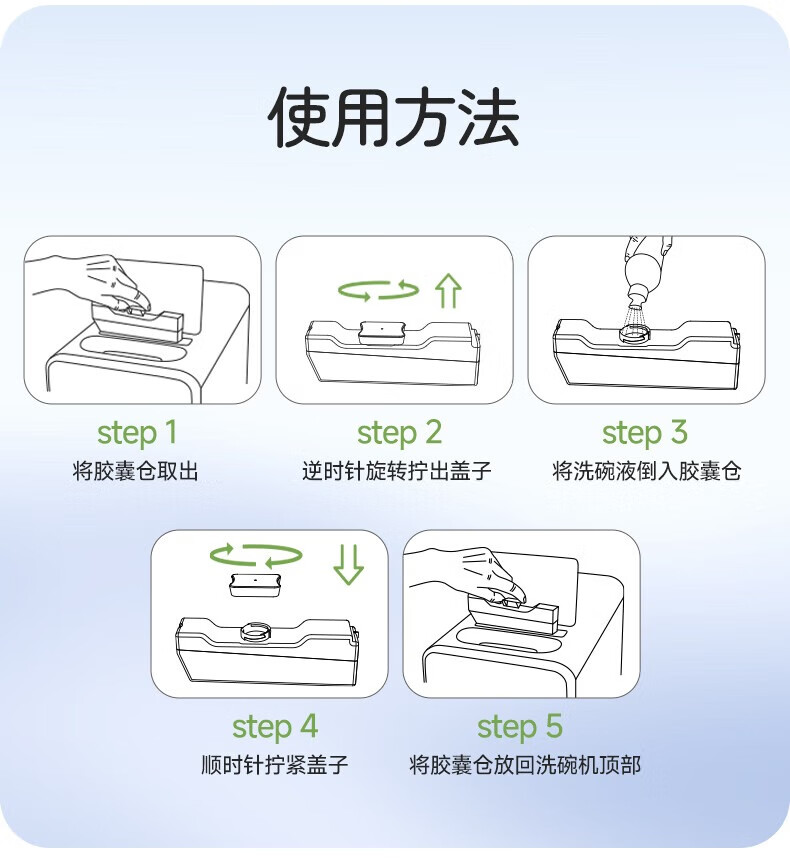 使用方法

step 1
将胶囊仓取出

step 2
逆时针旋转拧出盖子

step 3
将洗碗液倒入胶囊仓

step 4
顺时针拧紧盖子

step 5
将胶囊仓放回洗碗机顶部