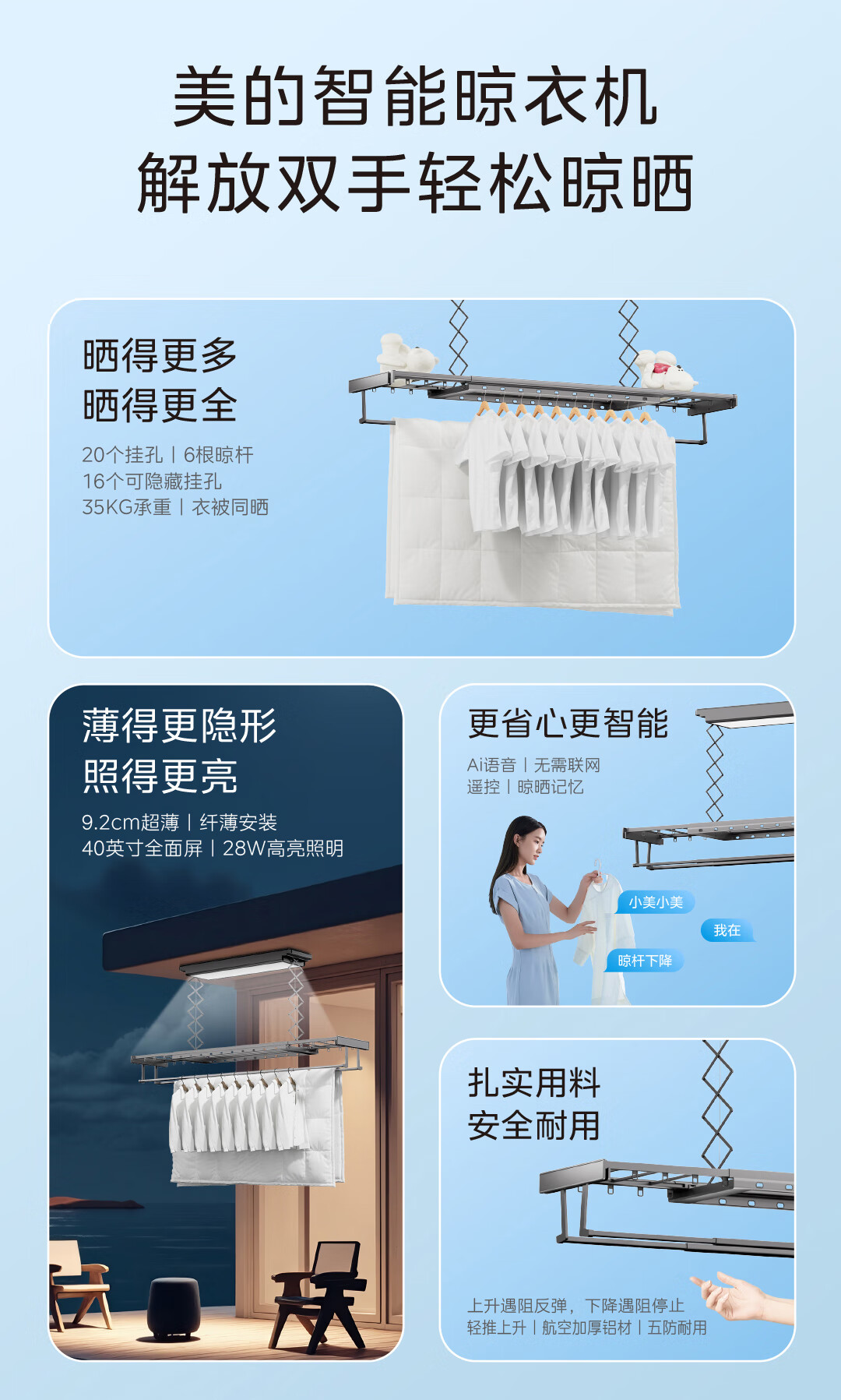 美的智能晾衣机
解放双手轻松晾晒

晒得更多
晒得更全

20个挂孔 | 6根晾杆
16个可隐藏挂孔
35KG承重 | 衣被同晒

薄得更隐形
照得更亮

9.2cm超薄 | 纤薄安装
40英寸全面屏 | 28W高亮照明

更省心更智能

Ai语音 | 无需联网
遥控 | 晾晒记忆

小美小美
我在
晾杆下降

扎实用料
安全耐用

上升遇阻反弹，下降遇阻停止
轻推上升 | 航空加厚铝材 | 五防耐用