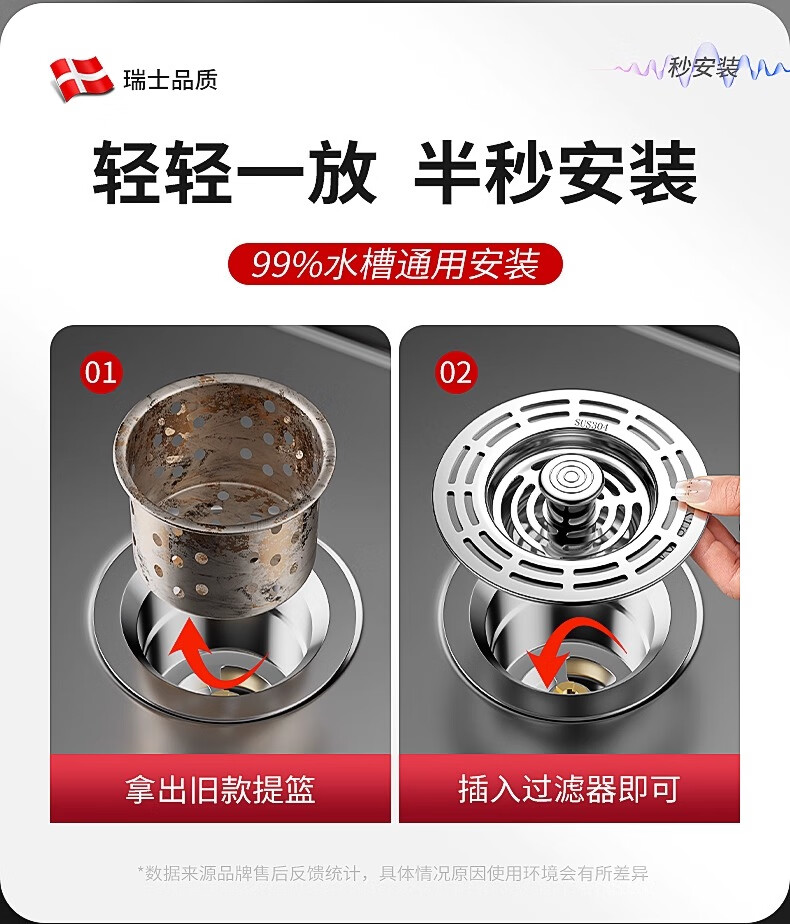 瑞士品质

秒安装

轻轻一放 半秒安装

99%水槽通用安装

01

拿出旧款提篮

02

SUS304

插入过滤器即可

*数据来源品牌售后反馈统计，具体情况原因使用环境会有所差异