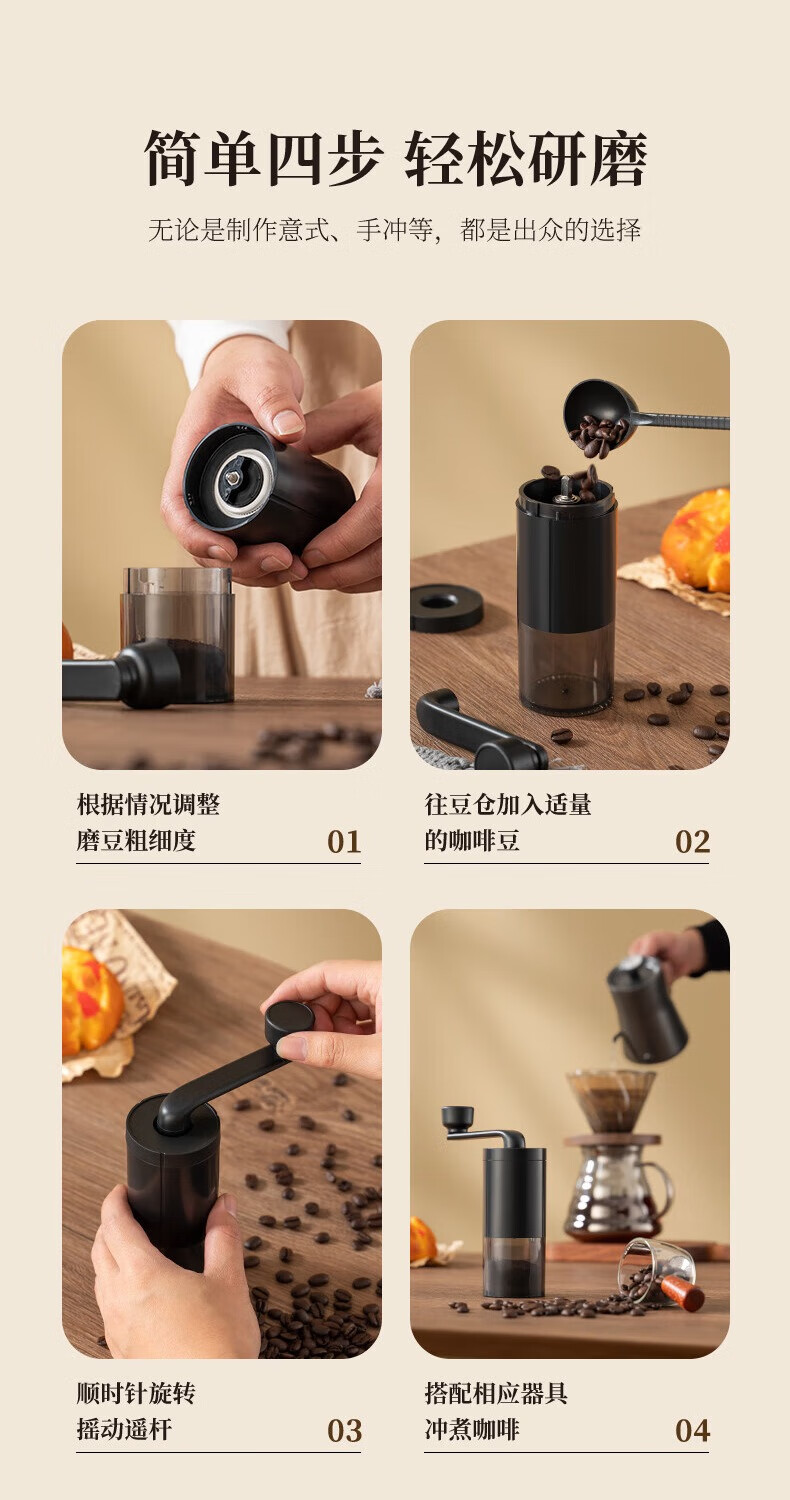 简单四步 轻松研磨

无论是制作意式、手冲等，都是出众的选择

根据情况调整
磨豆粗细度 01

往豆仓加入适量
的咖啡豆 02

顺时针旋转
摇动遥杆 03

搭配相应器具
冲煮咖啡 04