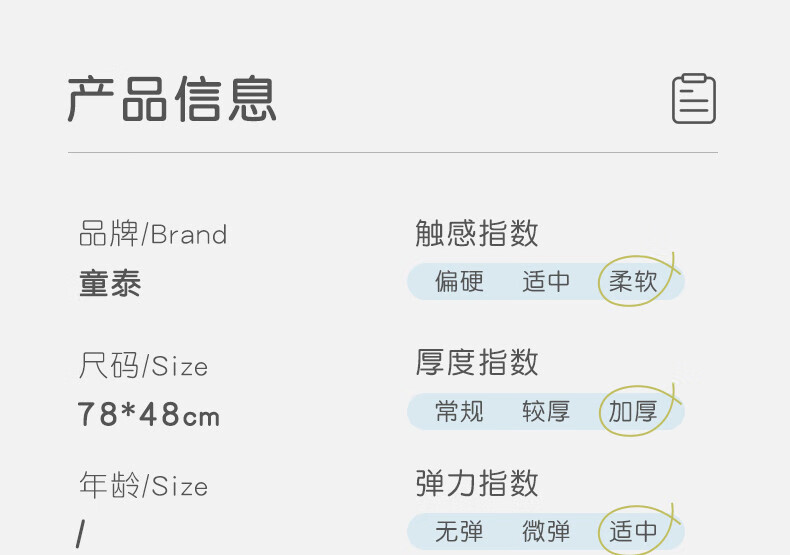 产品信息

品牌/Brand
童泰

尺码/Size
78*48cm

年龄/Size
/

触感指数
偏硬 适中 柔软

厚度指数
常规 较厚 加厚

弹力指数
无弹 微弹 适中