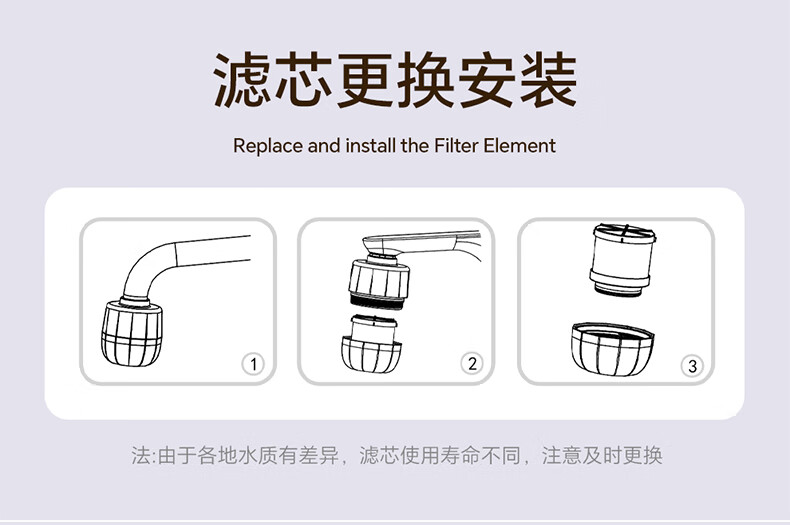 滤芯更换安装

Replace and install the Filter Element

①

②

③

法:由于各地水质有差异，滤芯使用寿命不同，注意及时更换