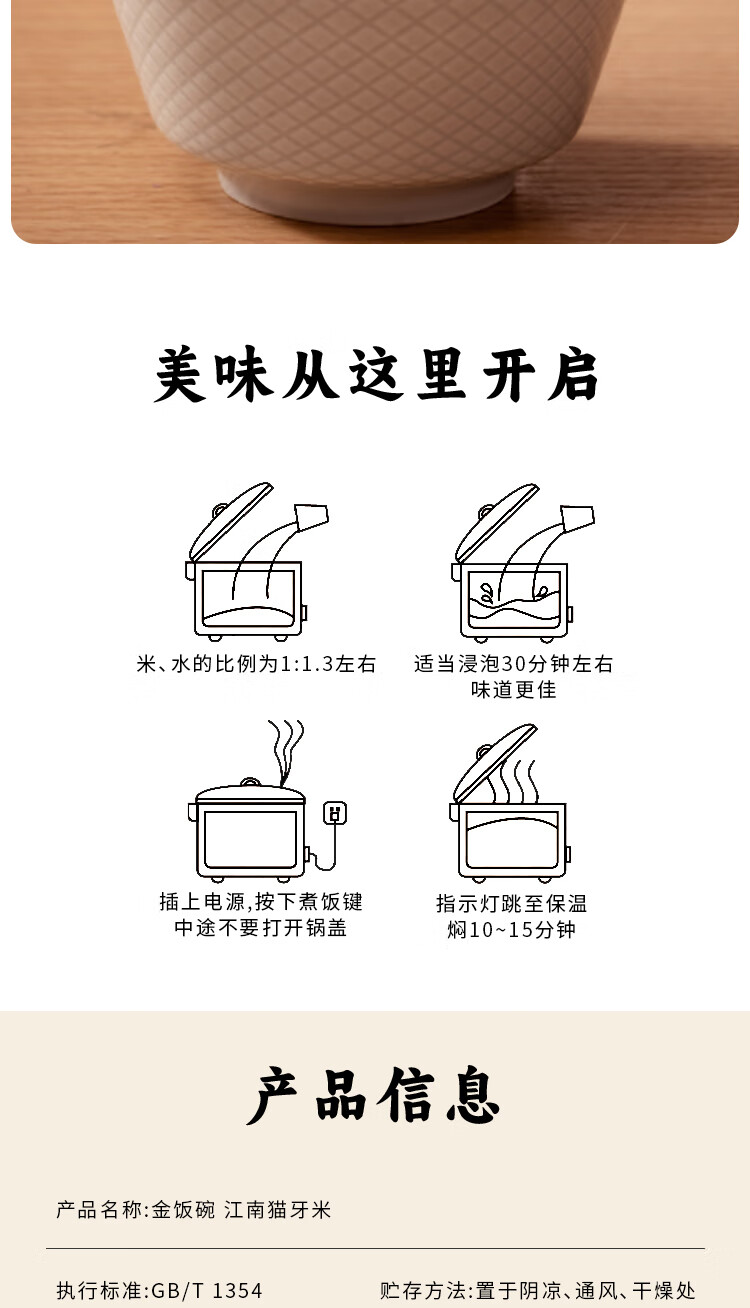 美味从这里开启

米、水的比例为1:1.3左右

适当浸泡30分钟左右
味道更佳

插上电源,按下煮饭键
中途不要打开锅盖

指示灯跳至保温
焖10~15分钟

产品信息

产品名称:金饭碗 江南猫牙米

执行标准:GB/T 1354

贮存方法:置于阴凉、通风、干燥处