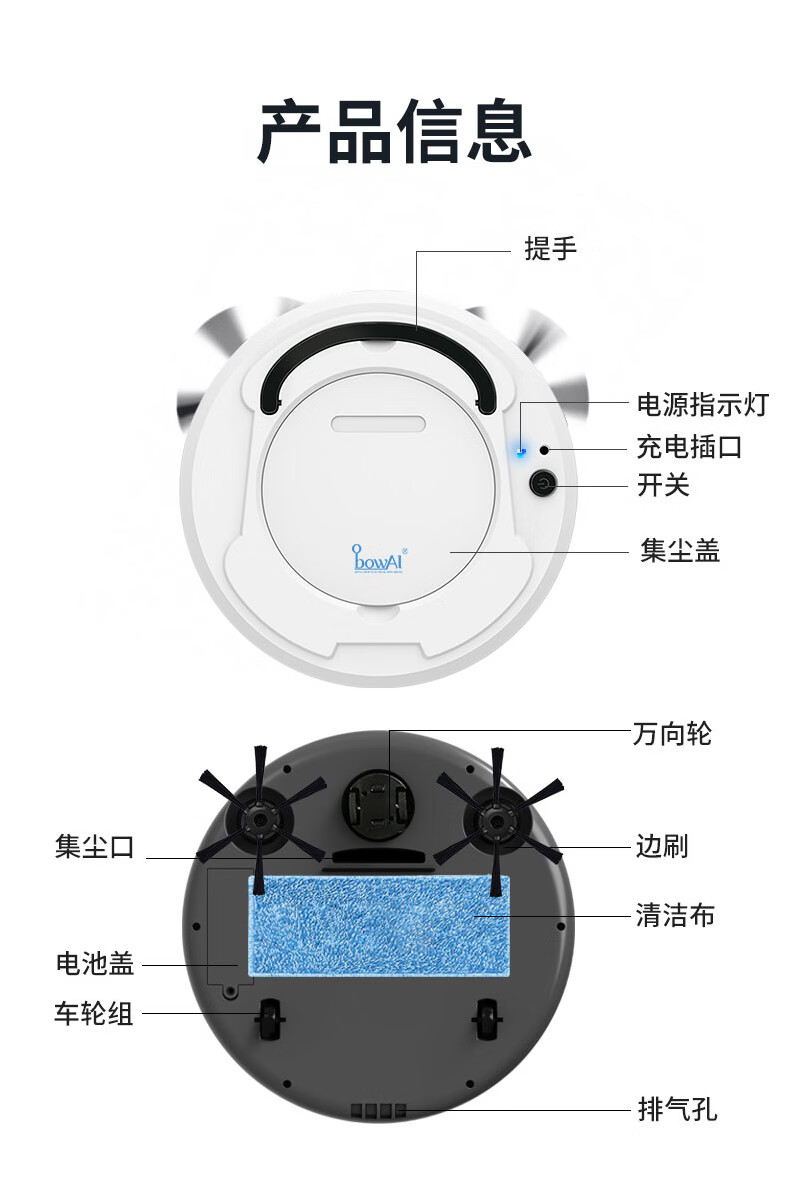 产品信息

提手
电源指示灯
充电插口
开关
集尘盖
bowAI®

万向轮
集尘口
边刷
清洁布
电池盖
车轮组
排气孔