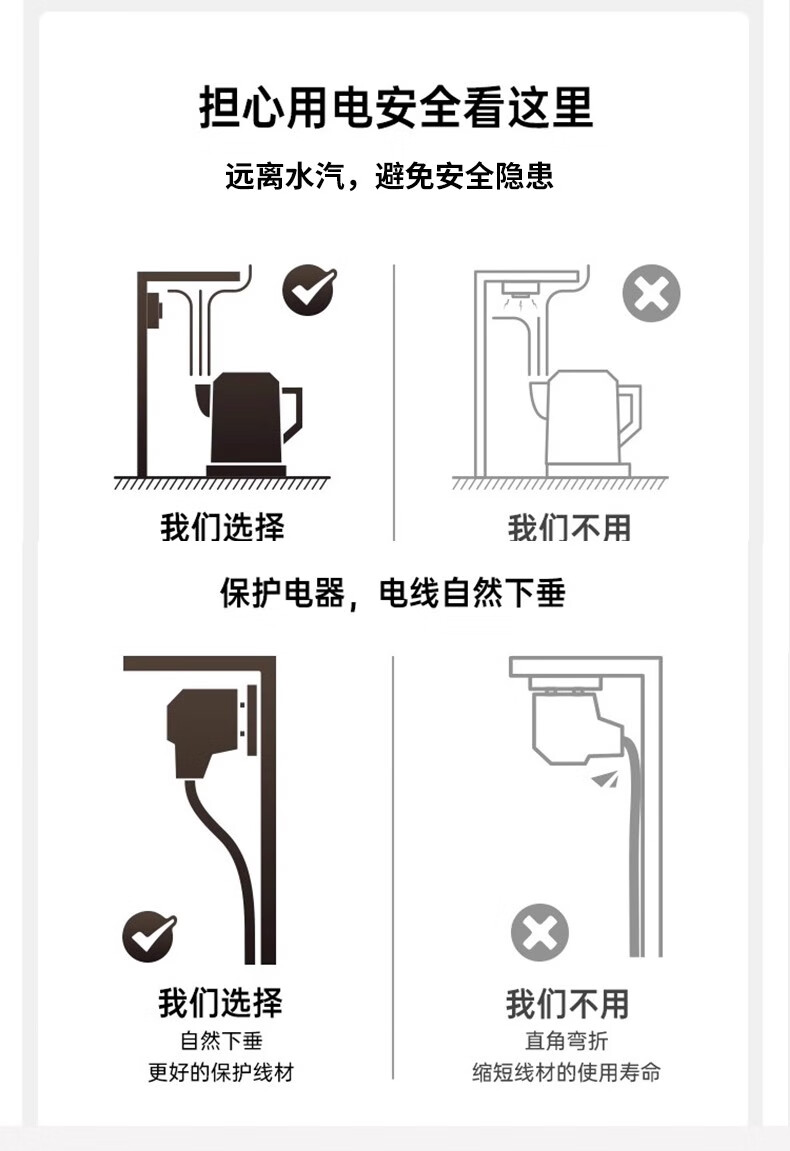 担心用电安全看这里

远离水汽，避免安全隐患

我们选择

我们不用

保护电器，电线自然下垂

我们选择
自然下垂
更好的保护线材

我们不用
直角弯折
缩短线材的使用寿命