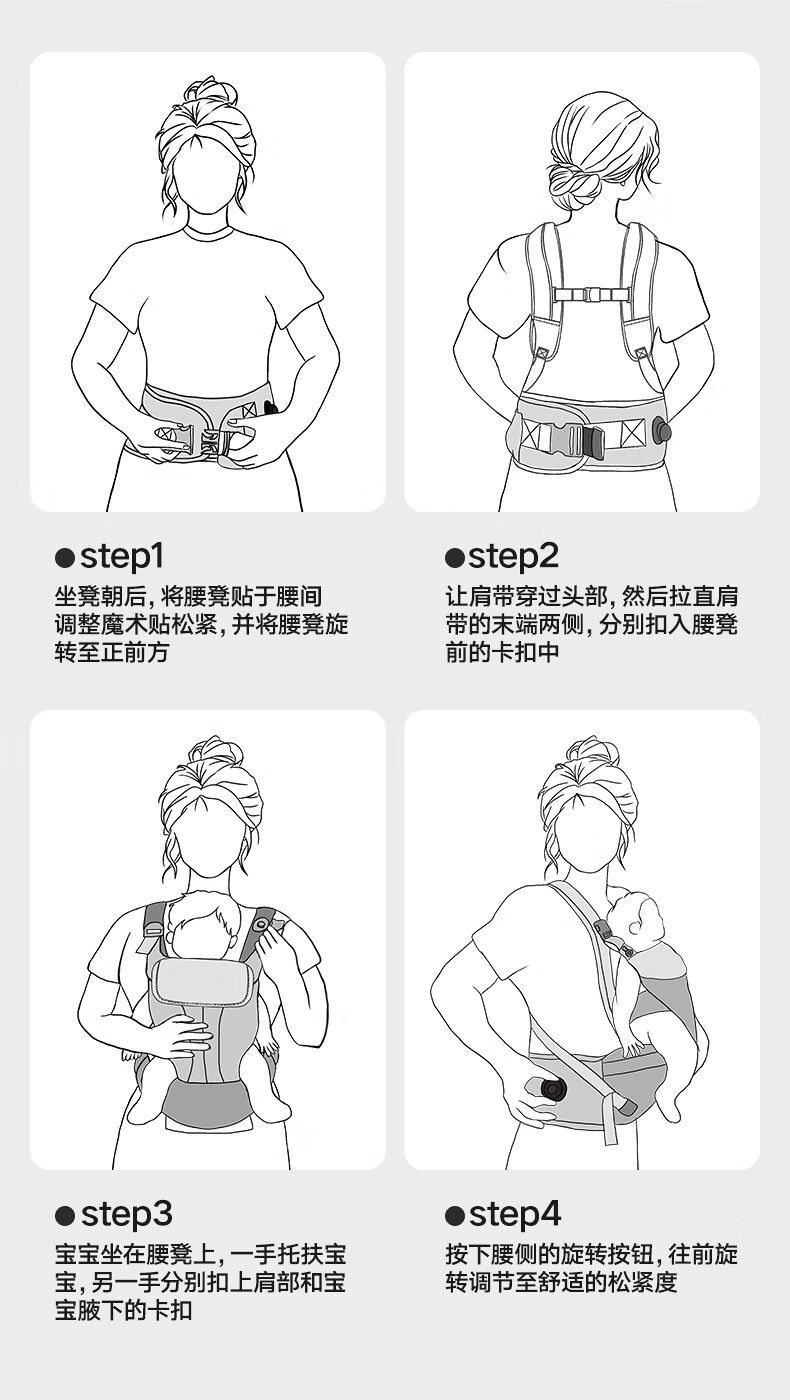 ●step1
坐凳朝后，将腰凳贴于腰间调整魔术贴松紧，并将腰凳旋转至正前方

●step2
让肩带穿过头部，然后拉直肩带的末端两侧，分别扣入腰凳前的卡扣中

●step3
宝宝坐在腰凳上，一手托扶宝宝，另一手分别扣上肩部和宝宝腋下的卡扣

●step4
按下腰侧的旋转按钮，往前旋转调节至舒适的松紧度