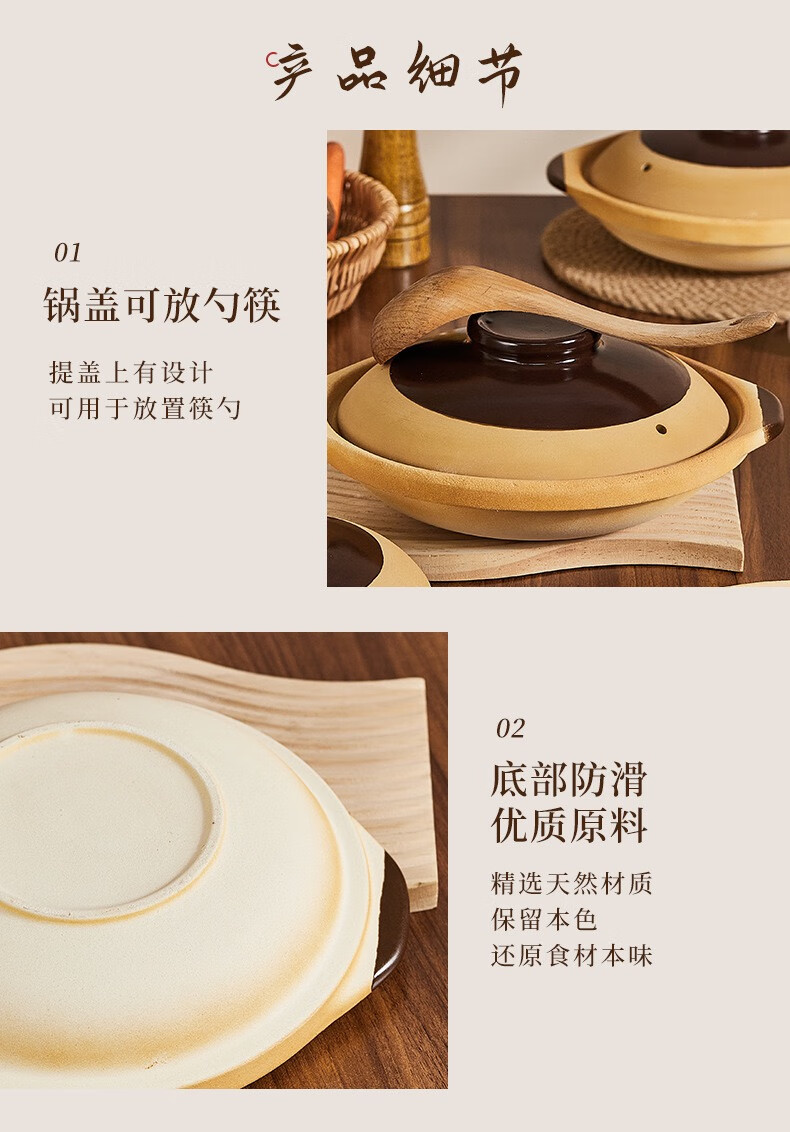 产品细节

01
锅盖可放勺筷

提盖上有设计
可用于放置筷勺

02
底部防滑
优质原料

精选天然材质
保留本色
还原食材本味