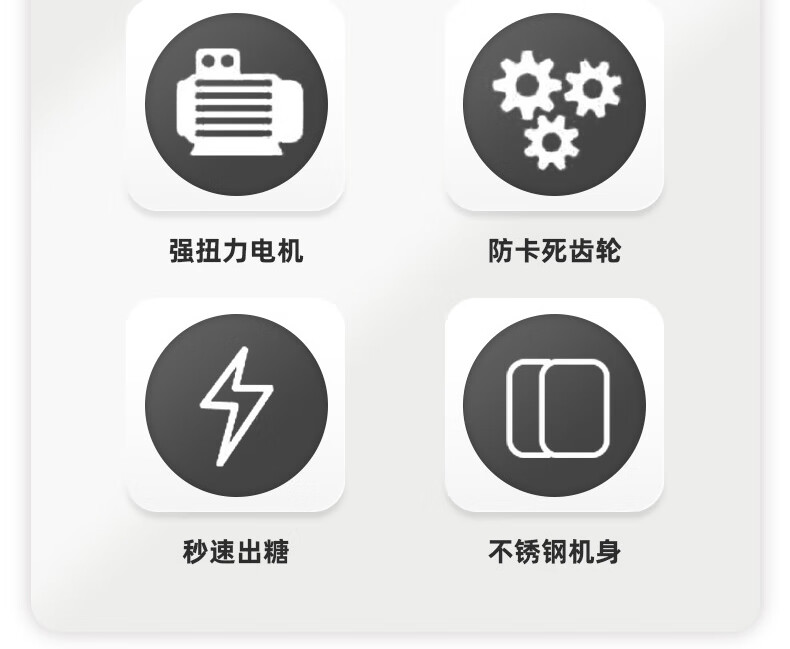 强扭力电机

防卡死齿轮

秒速出糖

不锈钢机身