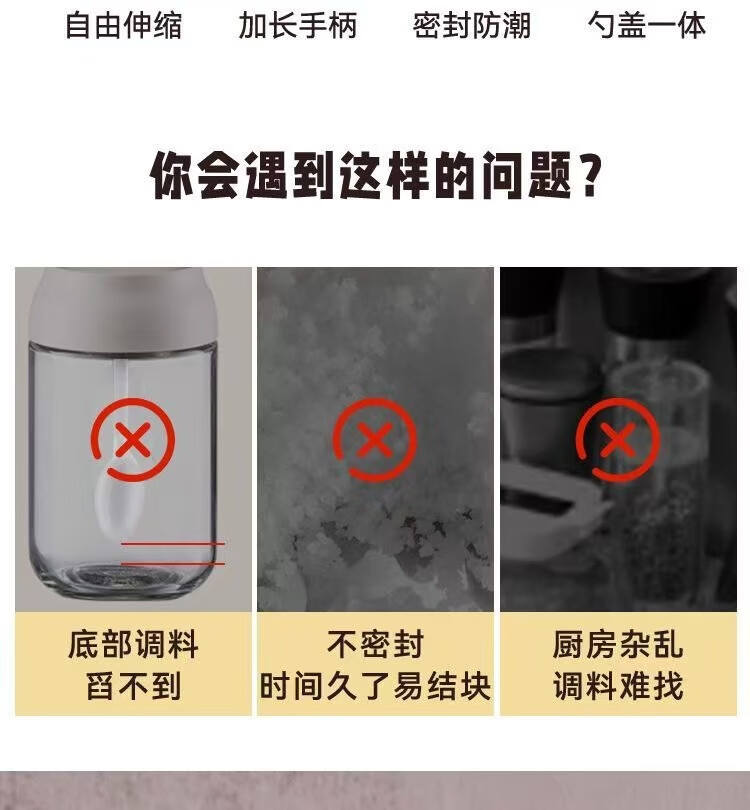 自由伸缩　加长手柄　密封防潮　勺盖一体

你会遇到这样的问题？

底部调料
舀不到

不密封
时间久了易结块

厨房杂乱
调料难找