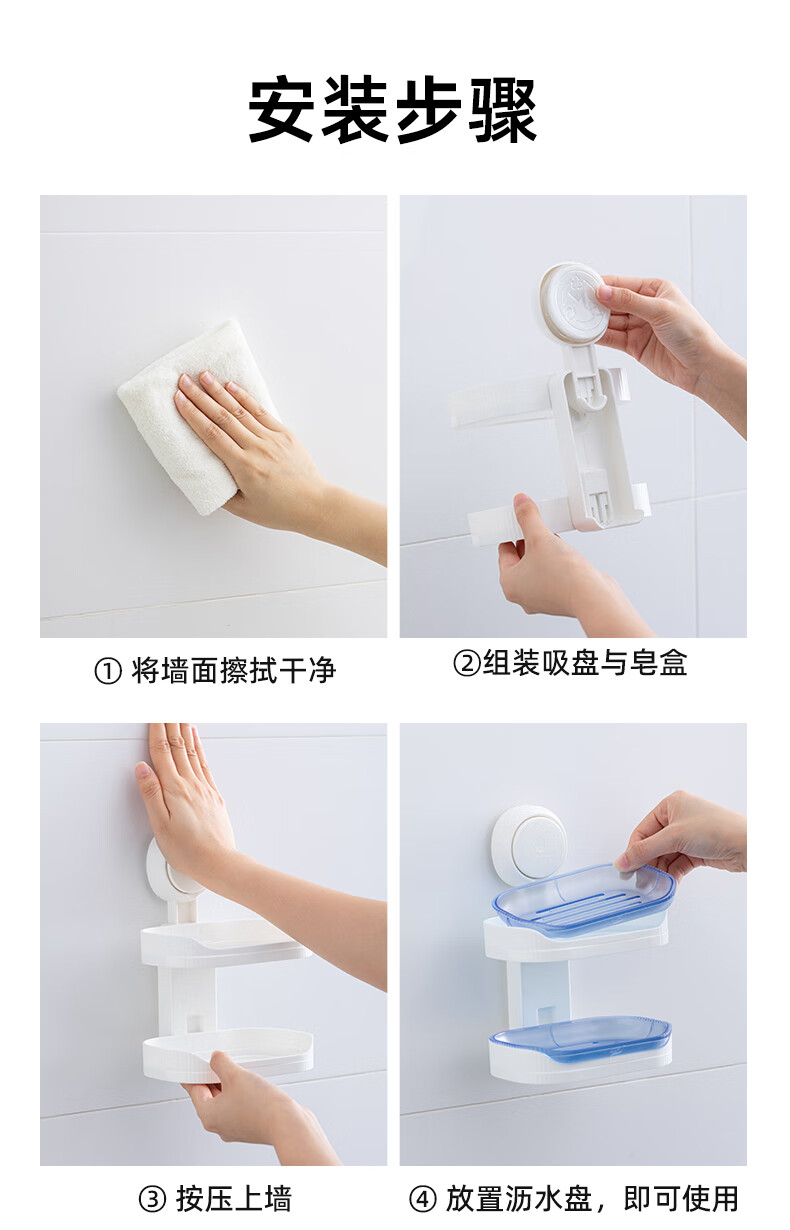 安装步骤

① 将墙面擦拭干净

②组装吸盘与皂盒

③ 按压上墙

④ 放置沥水盘，即可使用