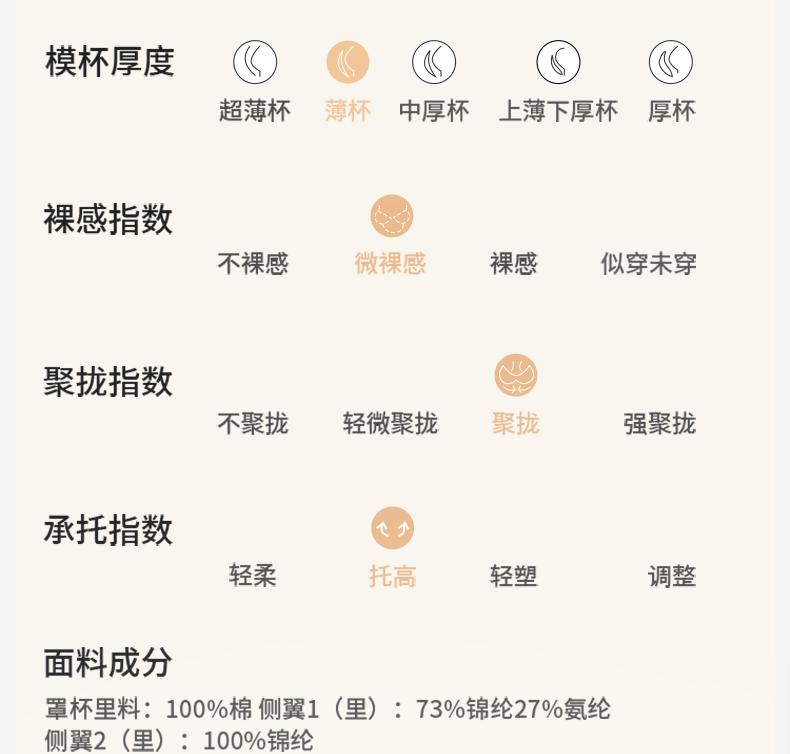 模杯厚度
超薄杯 薄杯 中厚杯 上薄下厚杯 厚杯

裸感指数
不裸感 微裸感 裸感 似穿未穿

聚拢指数
不聚拢 轻微聚拢 聚拢 强聚拢

承托指数
轻柔 托高 轻塑 调整

面料成分
罩杯里料：100%棉 侧翼1（里）：73%锦纶27%氨纶
侧翼2（里）：100%锦纶