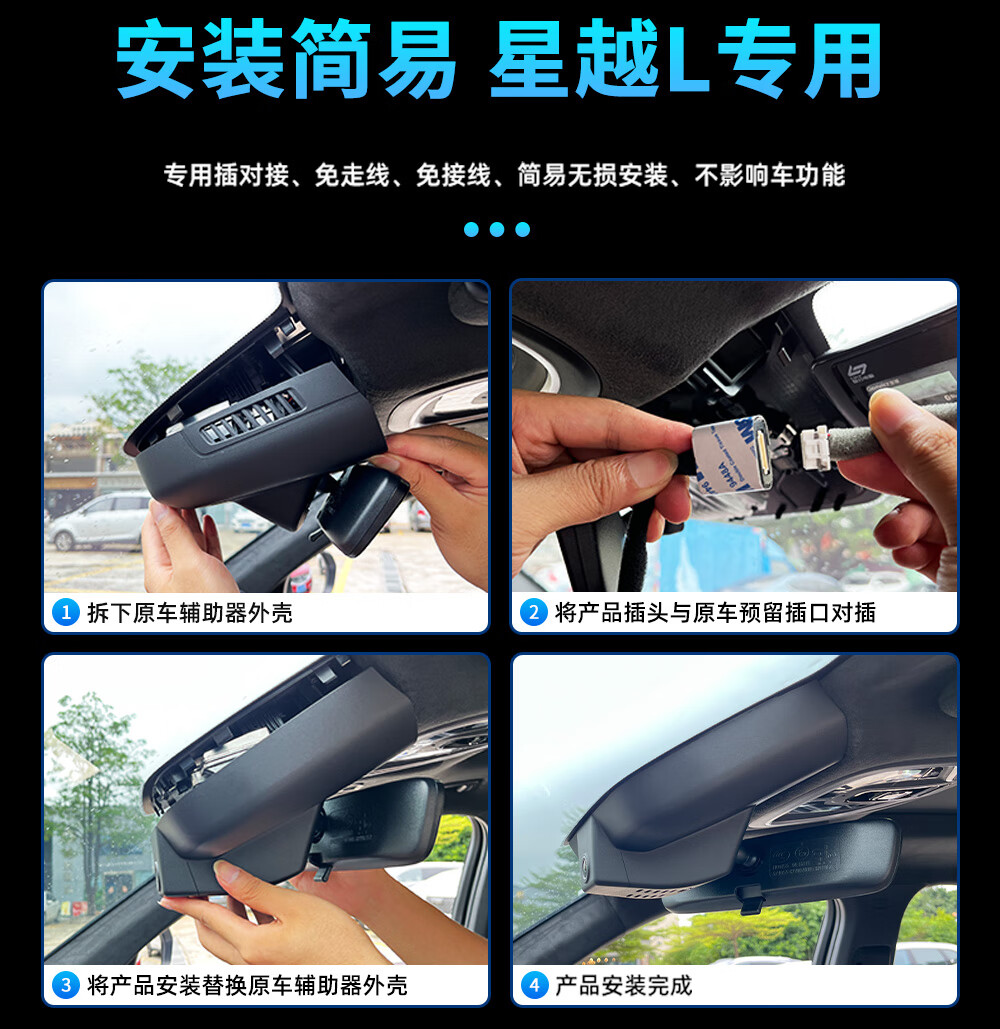 安装简易 星越L专用

专用插对接、免走线、免接线、简易无损安装、不影响车功能

1 拆下原车辅助器外壳

2 将产品插头与原车预留插口对插

3 将产品安装替换原车辅助器外壳

4 产品安装完成