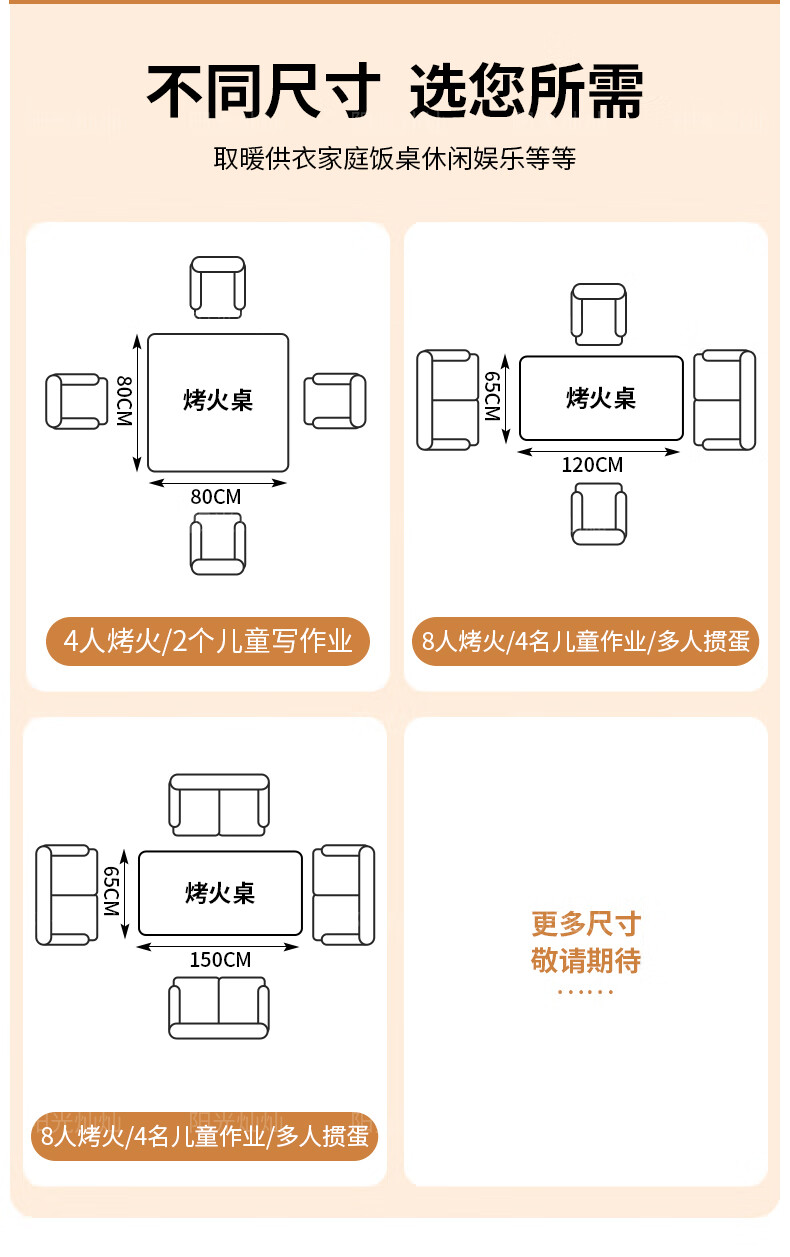 不同尺寸 选您所需

取暖供衣家庭饭桌休闲娱乐等等

80CM

烤火桌

80CM

4人烤火/2个儿童写作业

65CM

烤火桌

120CM

8人烤火/4名儿童作业/多人掼蛋

65CM

烤火桌

150CM

8人烤火/4名儿童作业/多人掼蛋

更多尺寸
敬请期待
......