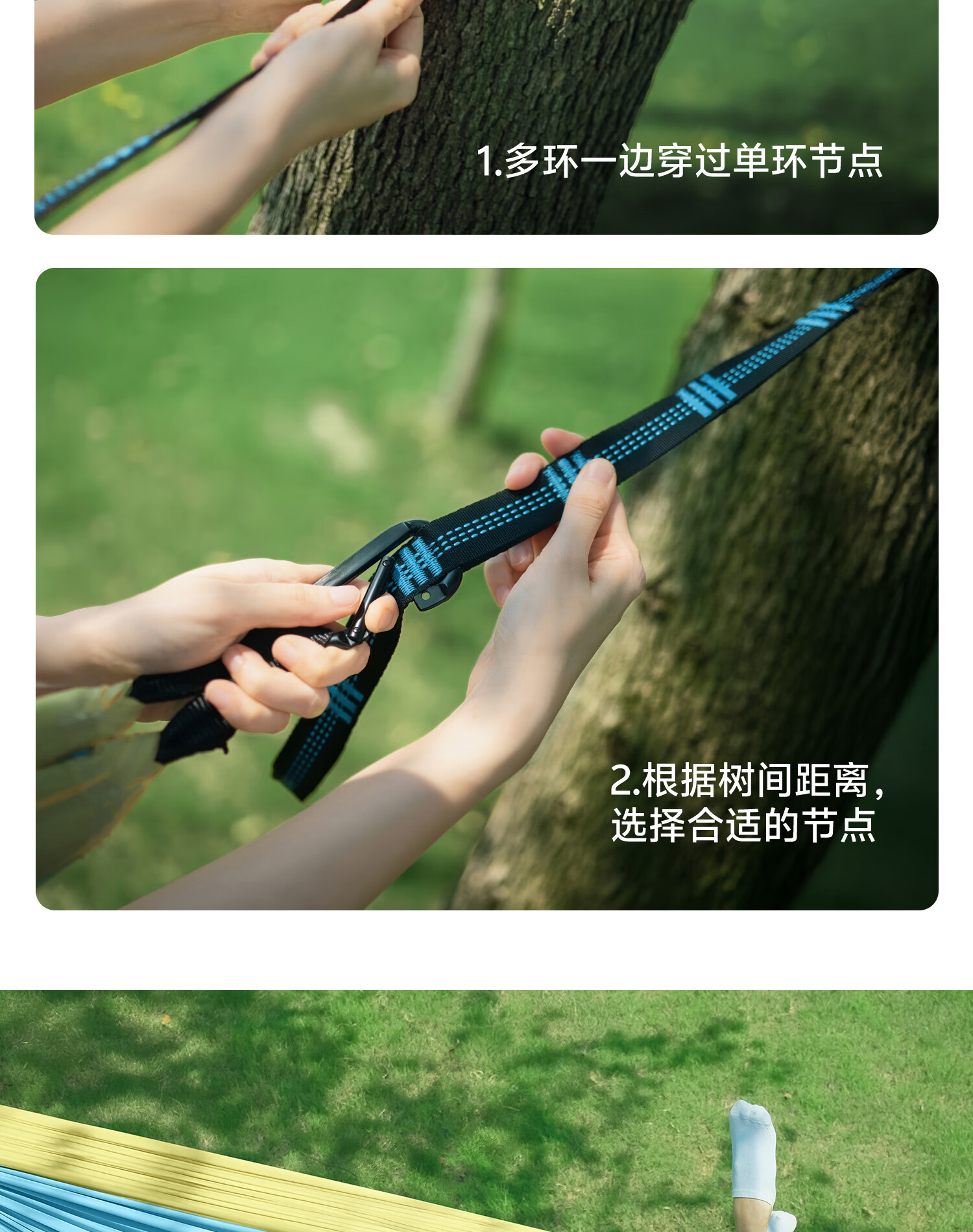 1.多环一边穿过单环节点

2.根据树间距离，
选择合适的节点