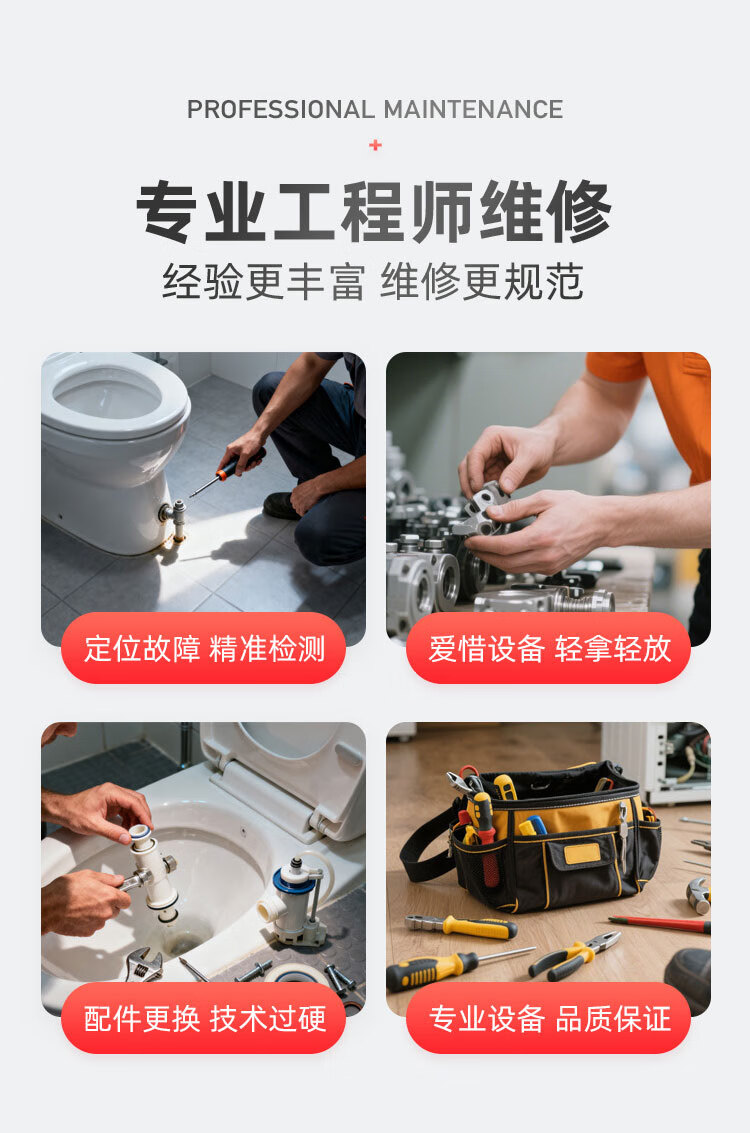 PROFESSIONAL MAINTENANCE

+

专业工程师维修

经验更丰富 维修更规范

定位故障 精准检测

爱惜设备 轻拿轻放

配件更换 技术过硬

专业设备 品质保证