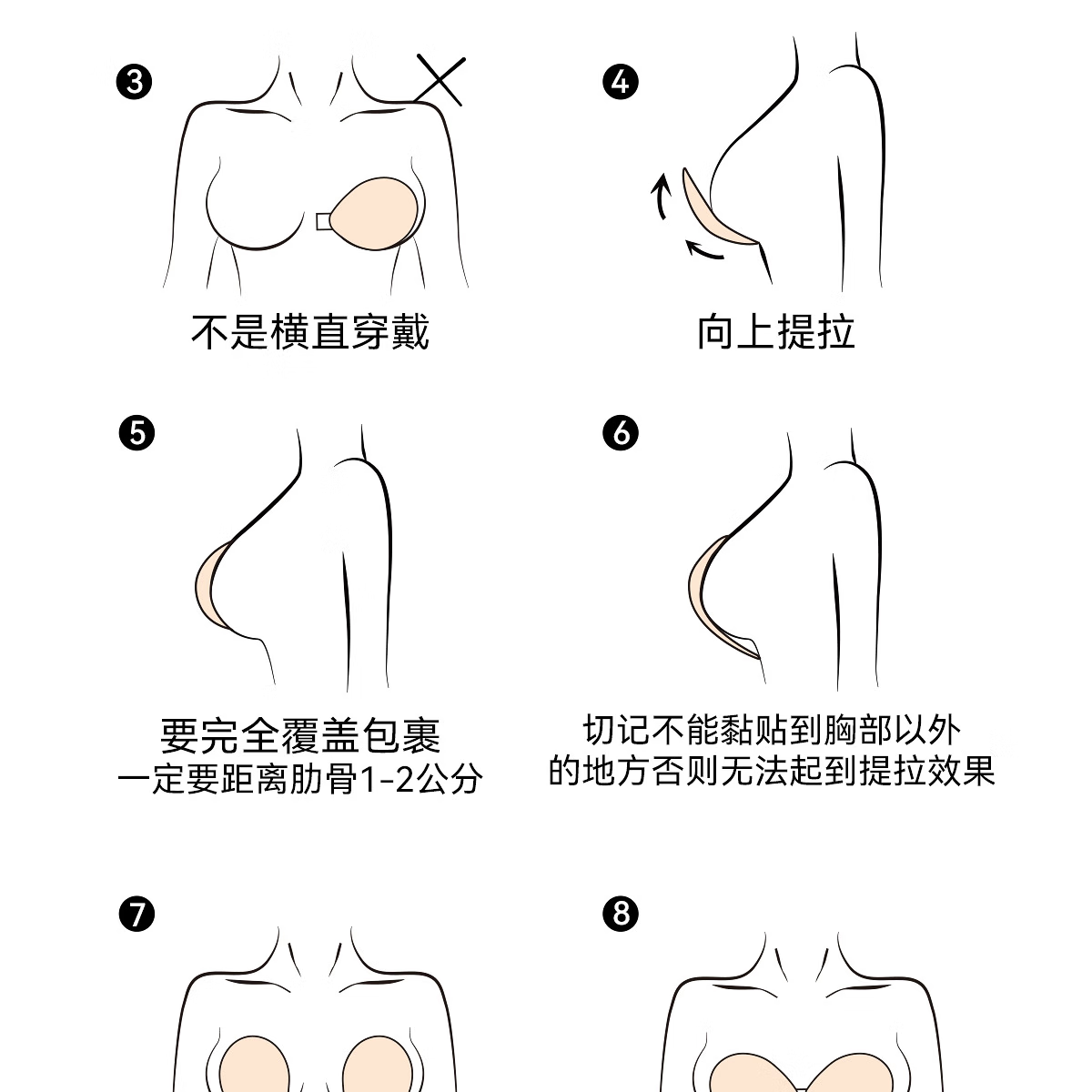 ❸

不是横直穿戴

❹

向上提拉

❺

要完全覆盖包裹
一定要距离肋骨1-2公分

❻

切记不能黏贴到胸部以外
的地方否则无法起到提拉效果

❼

❽