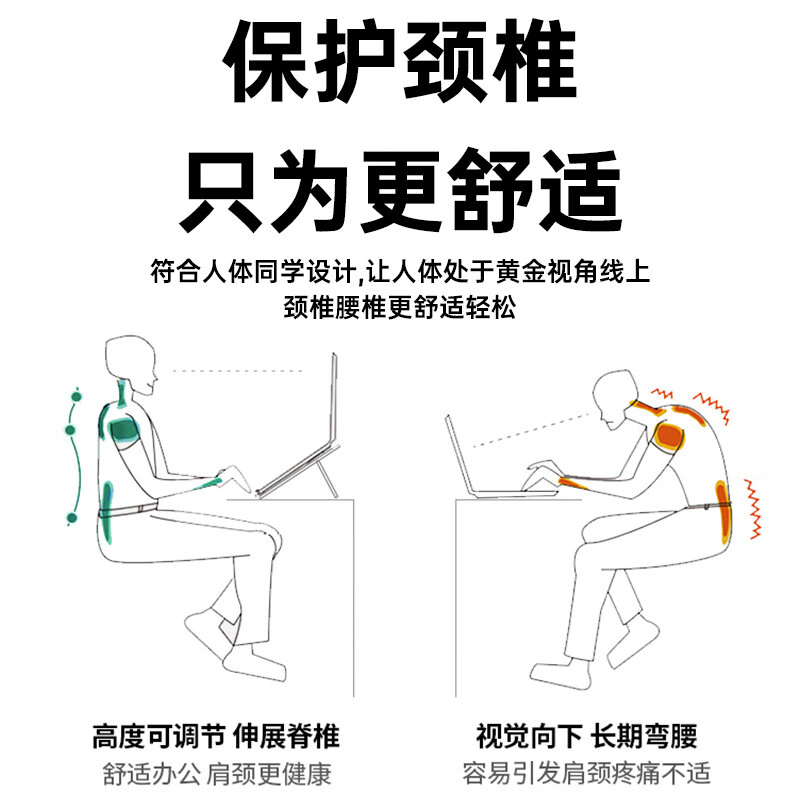 保护颈椎
只为更舒适

符合人体同学设计,让人体处于黄金视角线上
颈椎腰椎更舒适轻松

高度可调节 伸展脊椎
舒适办公 肩颈更健康

视觉向下 长期弯腰
容易引发肩颈疼痛不适