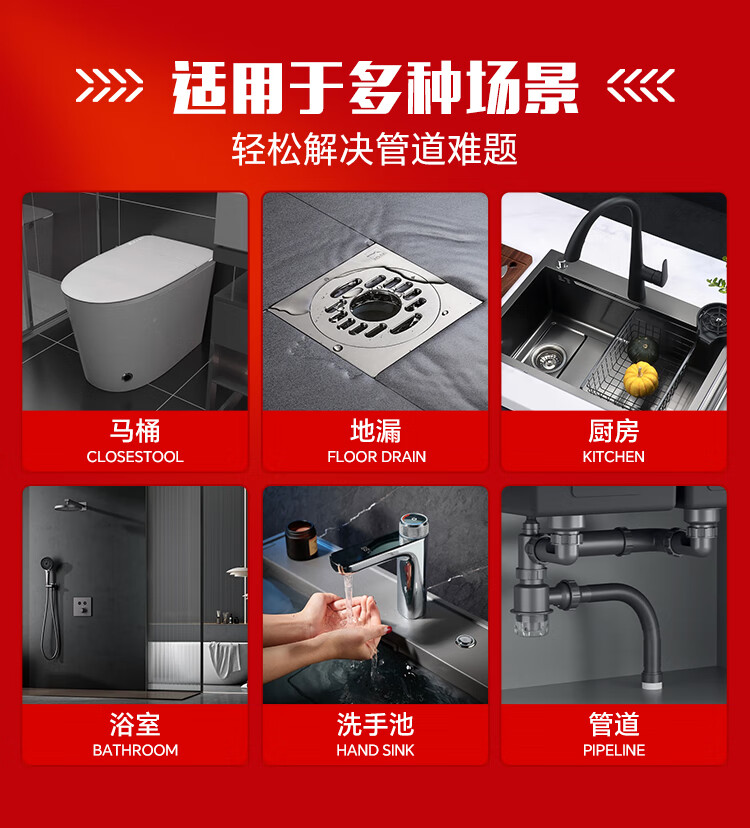 适用于多种场景

轻松解决管道难题

马桶
CLOSESTOOL

地漏
FLOOR DRAIN

厨房
KITCHEN

浴室
BATHROOM

洗手池
HAND SINK

管道
PIPELINE