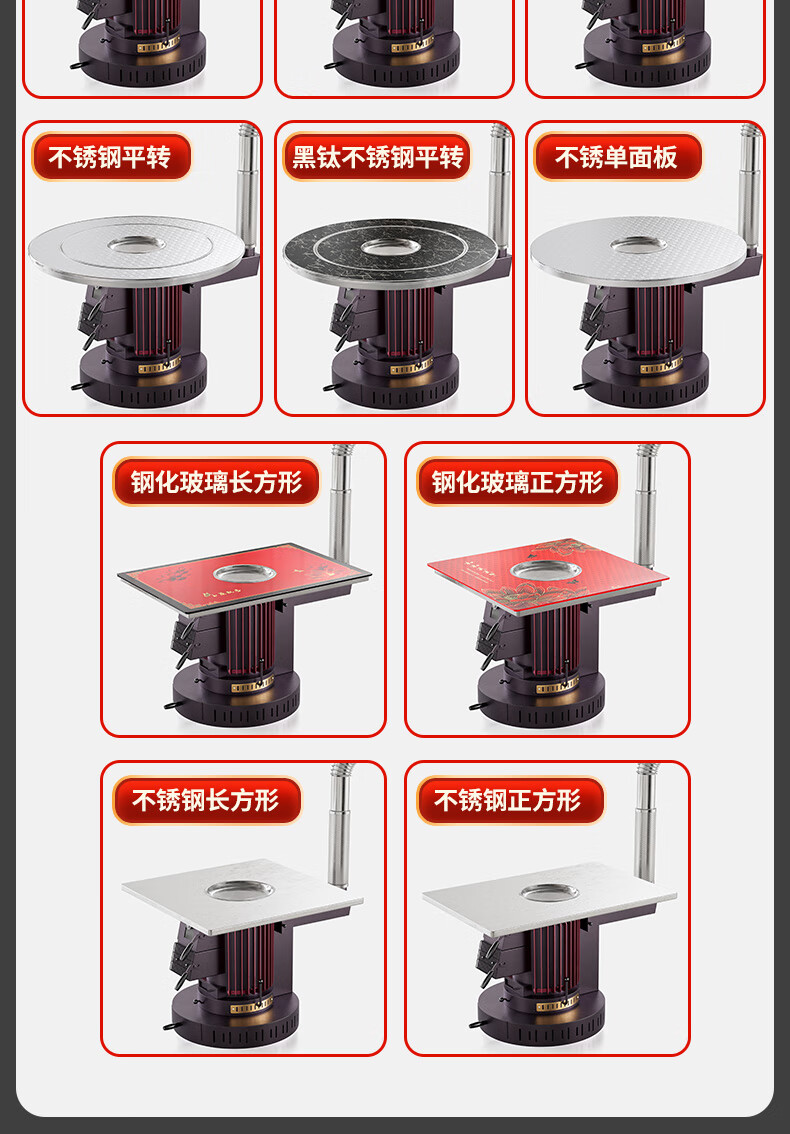 不锈钢平转

黑钛不锈钢平转

不锈单面板

钢化玻璃长方形

钢化玻璃正方形

不锈钢长方形

不锈钢正方形