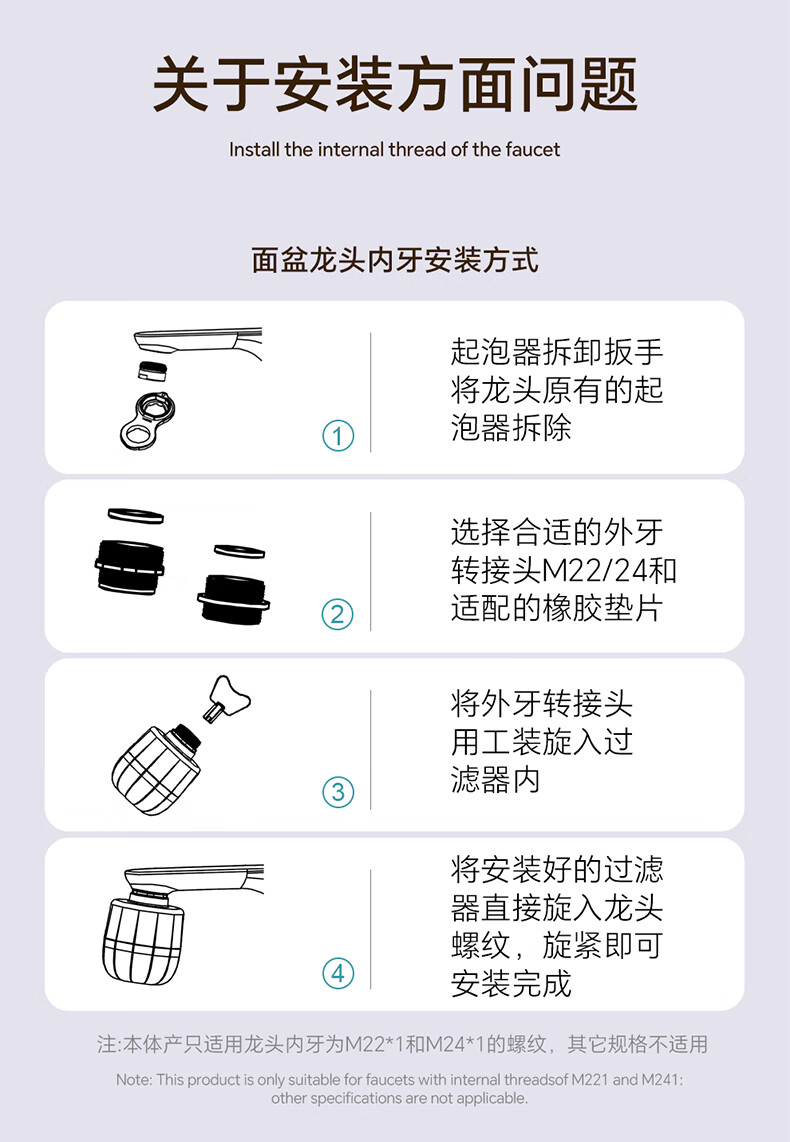 关于安装方面问题

Install the internal thread of the faucet

面盆龙头内牙安装方式

①

起泡器拆卸扳手将龙头原有的起泡器拆除

②

选择合适的外牙转接头M22/24和适配的橡胶垫片

③

将外牙转接头用工装旋入过滤器内

④

将安装好的过滤器直接旋入龙头螺纹，旋紧即可安装完成

注:本体产只适用龙头内牙为M22*1和M24*1的螺纹，其它规格不适用

Note: This product is only suitable for faucets with internal threadsof M221 and M241: other specifications are not applicable.