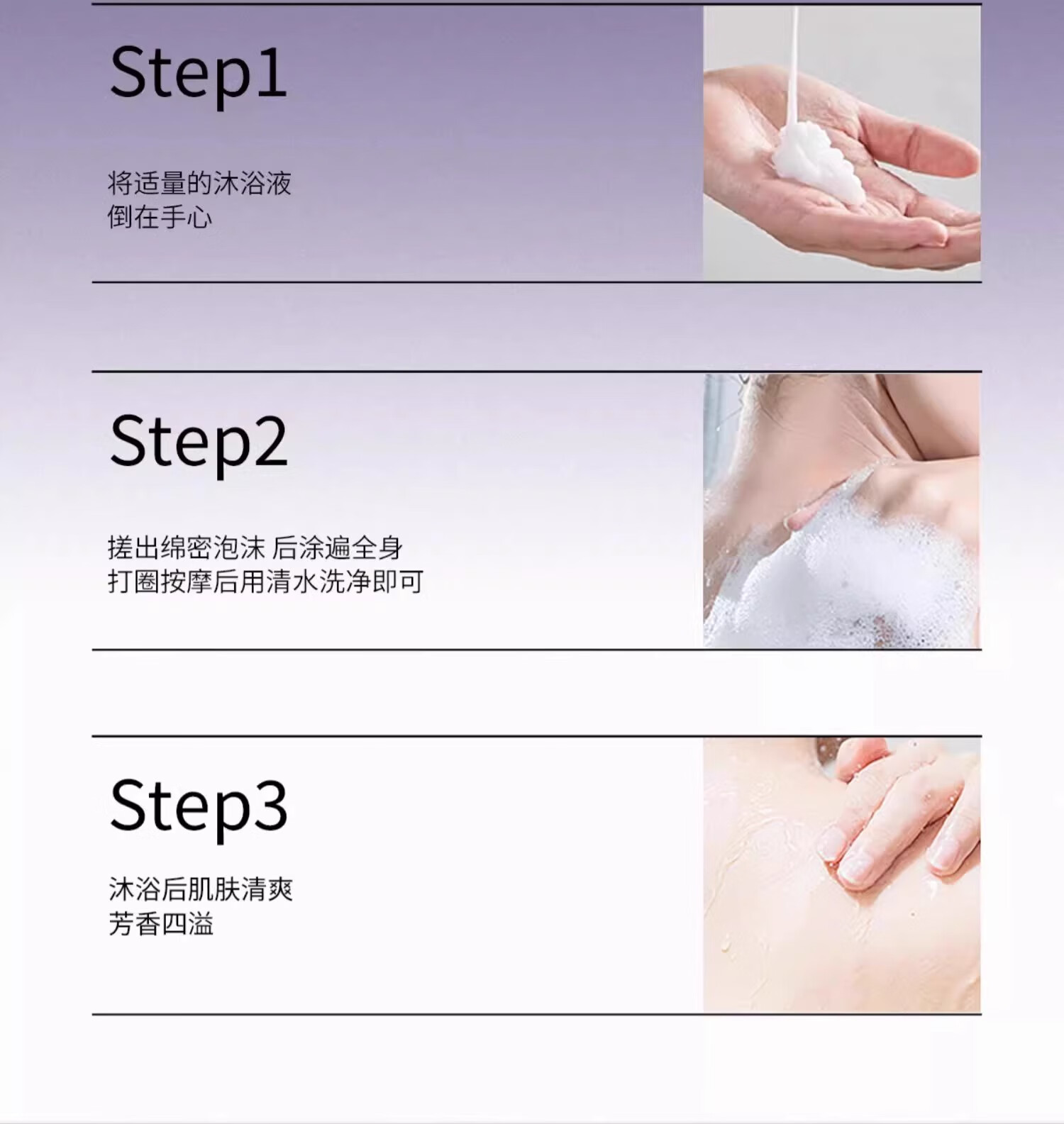 Step1

将适量的沐浴液
倒在手心

Step2

搓出绵密泡沫 后涂遍全身
打圈按摩后用清水洗净即可

Step3

沐浴后肌肤清爽
芳香四溢