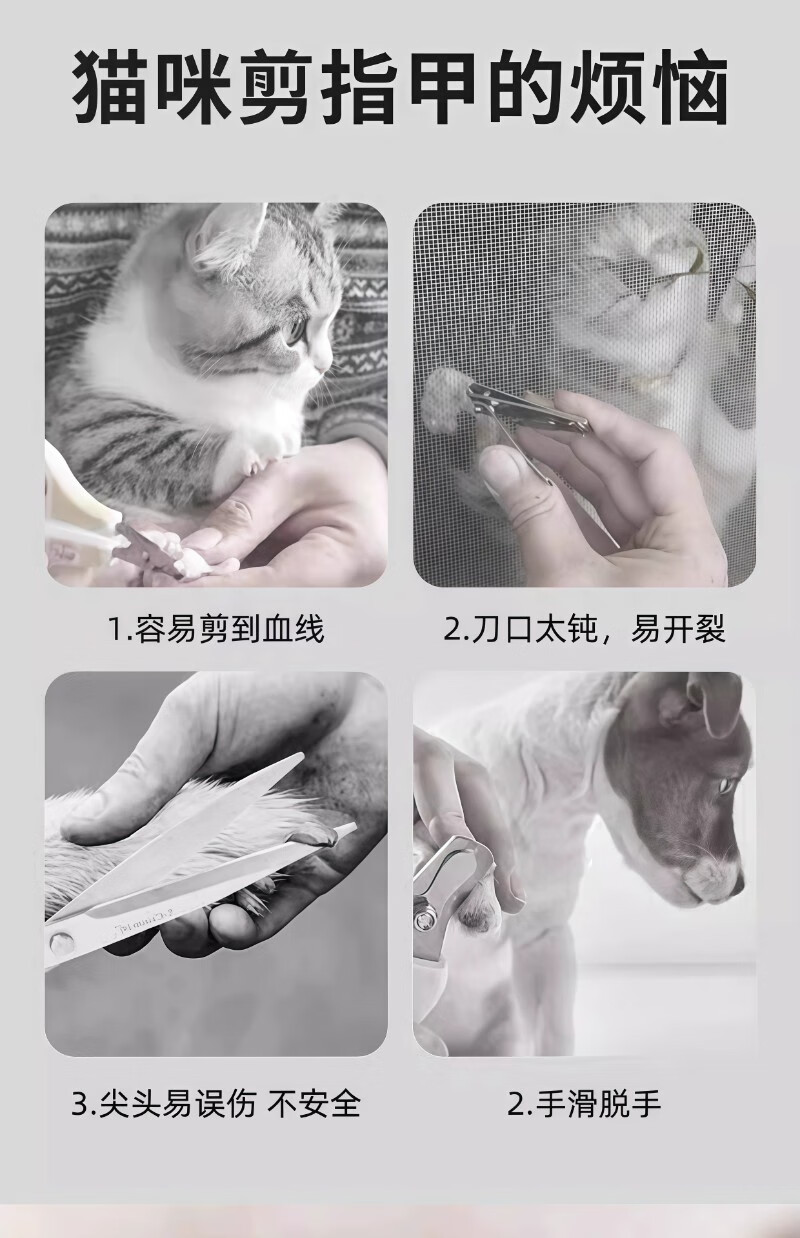 猫咪剪指甲的烦恼

1.容易剪到血线

2.刀口太钝，易开裂

3.尖头易误伤 不安全

2.手滑脱手