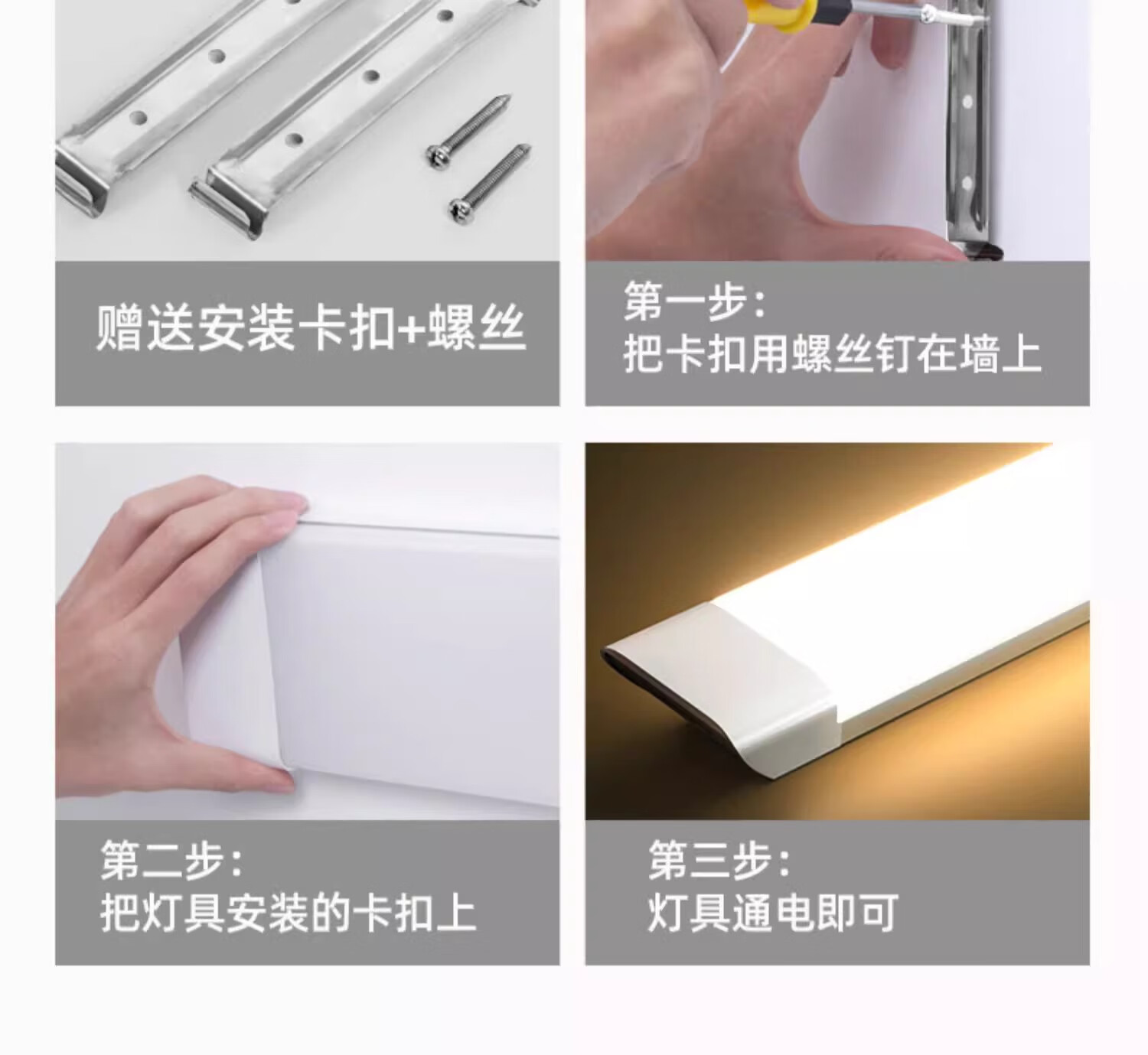 赠送安装卡扣+螺丝

第一步:
把卡扣用螺丝钉在墙上

第二步:
把灯具安装的卡扣上

第三步:
灯具通电即可