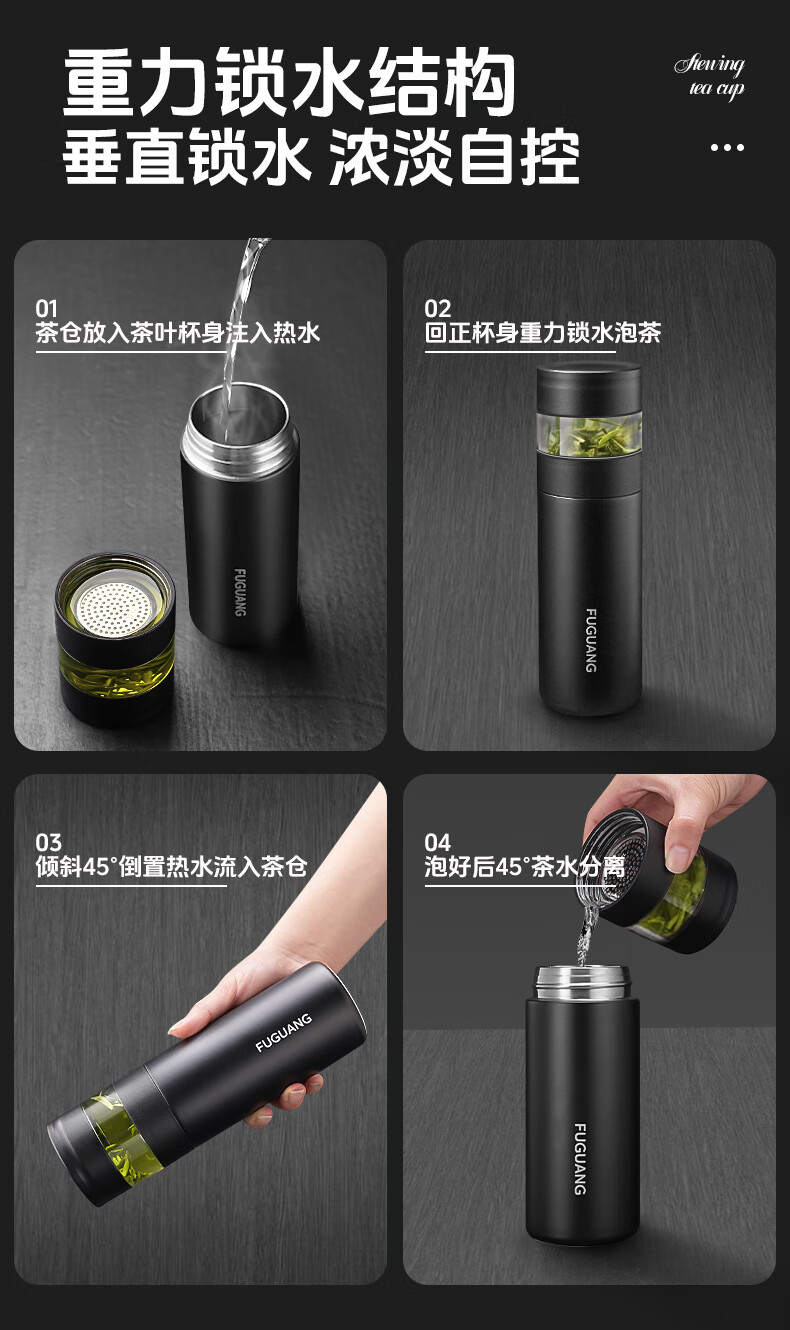 重力锁水结构
垂直锁水 浓淡自控

Stewing
tea cup

...

01
茶仓放入茶叶杯身注入热水

FUGUANG

02
回正杯身重力锁水泡茶

FUGUANG

03
倾斜45°倒置热水流入茶仓

FUGUANG

04
泡好后45°茶水分离

FUGUANG