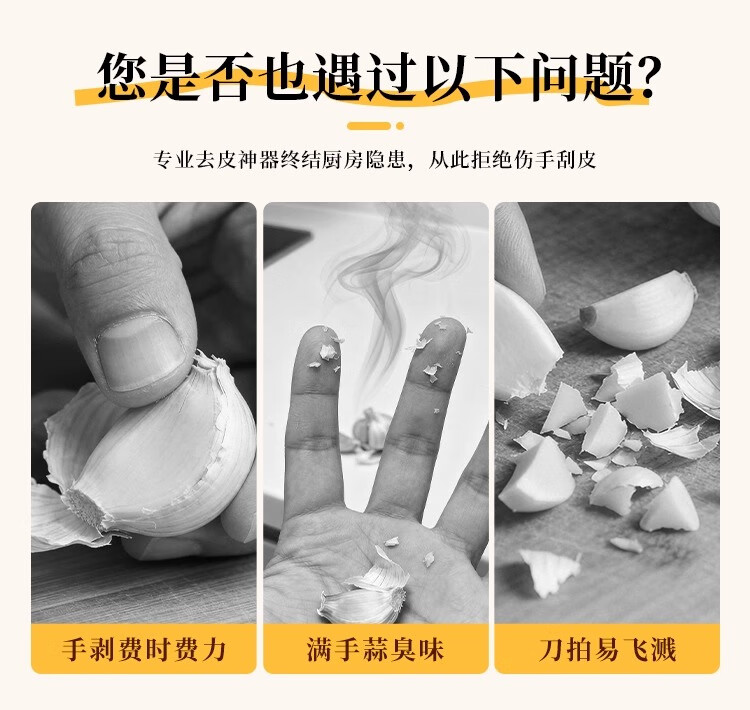 您是否也遇过以下问题?

专业去皮神器终结厨房隐患，从此拒绝伤手刮皮

手剥费时费力

满手蒜臭味

刀拍易飞溅