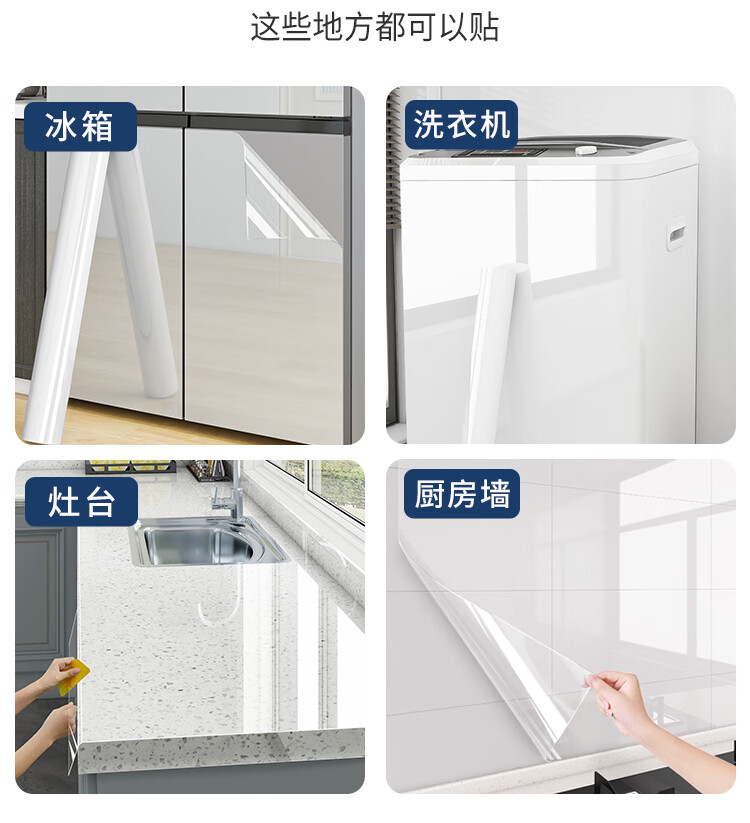 这些地方都可以贴

冰箱

洗衣机

灶台

厨房墙