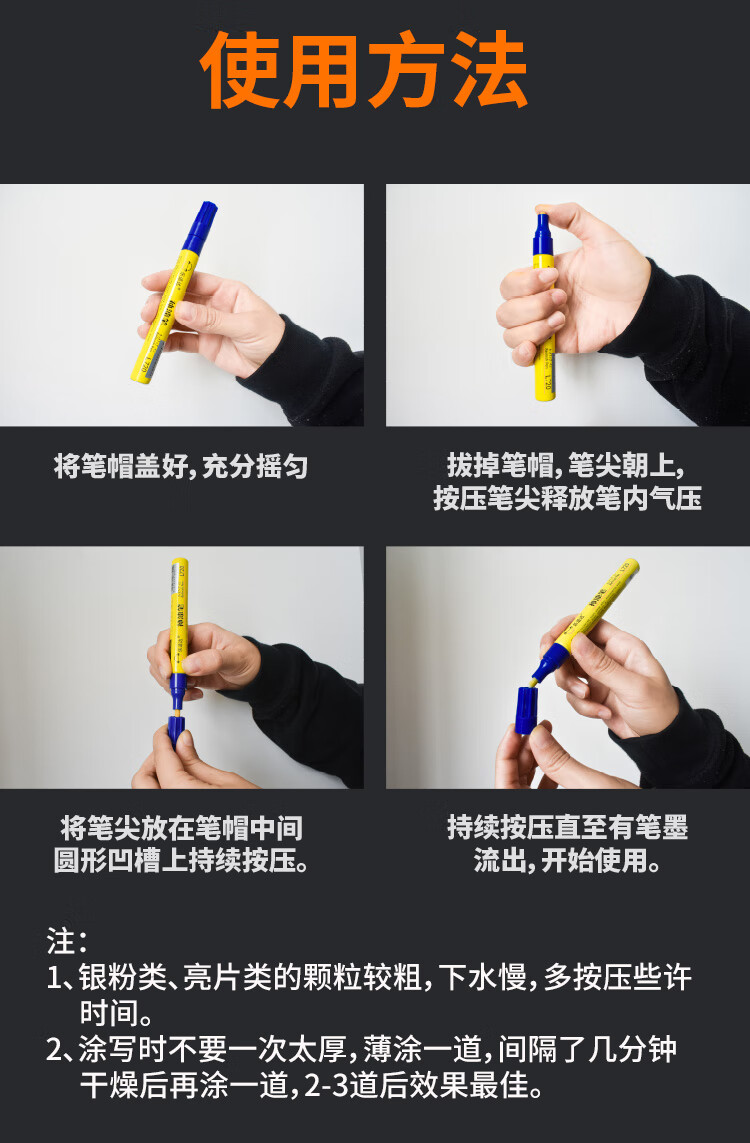 使用方法

将笔帽盖好，充分摇匀

拔掉笔帽，笔尖朝上，按压笔尖释放笔内气压

将笔尖放在笔帽中间圆形凹槽上持续按压。

持续按压直至有笔墨流出，开始使用。

注：
1、银粉类、亮片类的颗粒较粗，下水慢，多按压些许时间。
2、涂写时不要一次太厚，薄涂一道，间隔了几分钟干燥后再涂一道，2-3道后效果最佳。