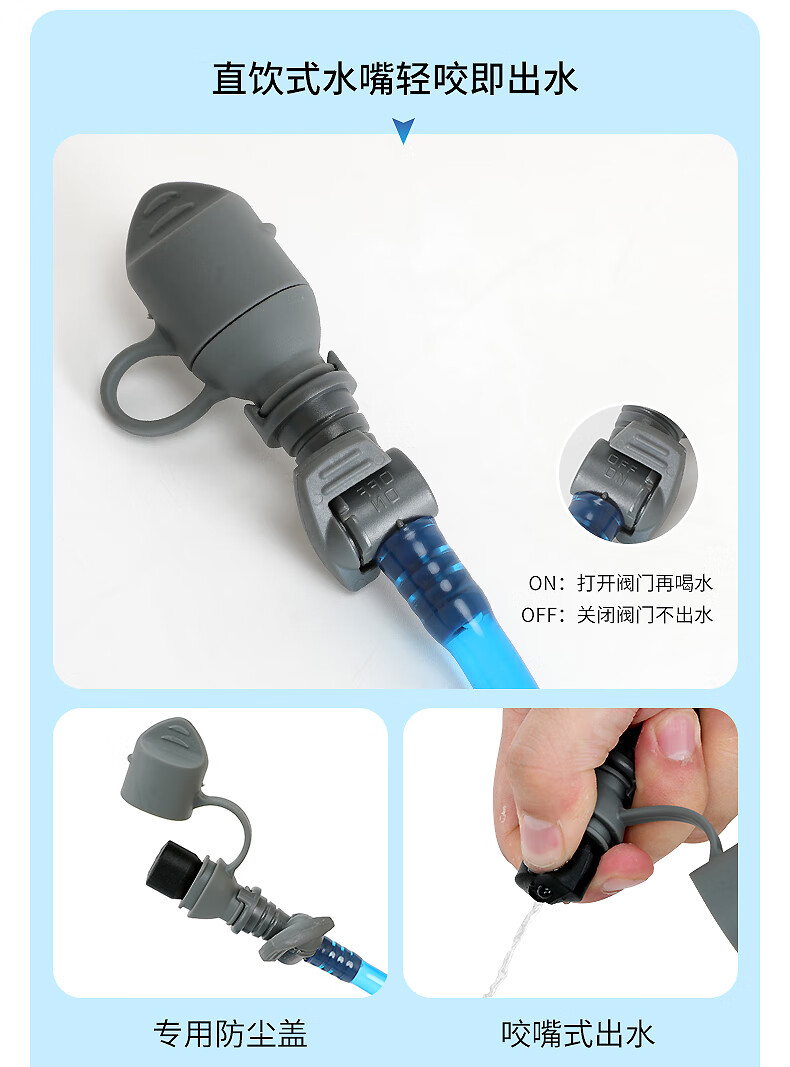 直饮式水嘴轻咬即出水

OFF
ON

ON：打开阀门再喝水
OFF：关闭阀门不出水

专用防尘盖

咬嘴式出水