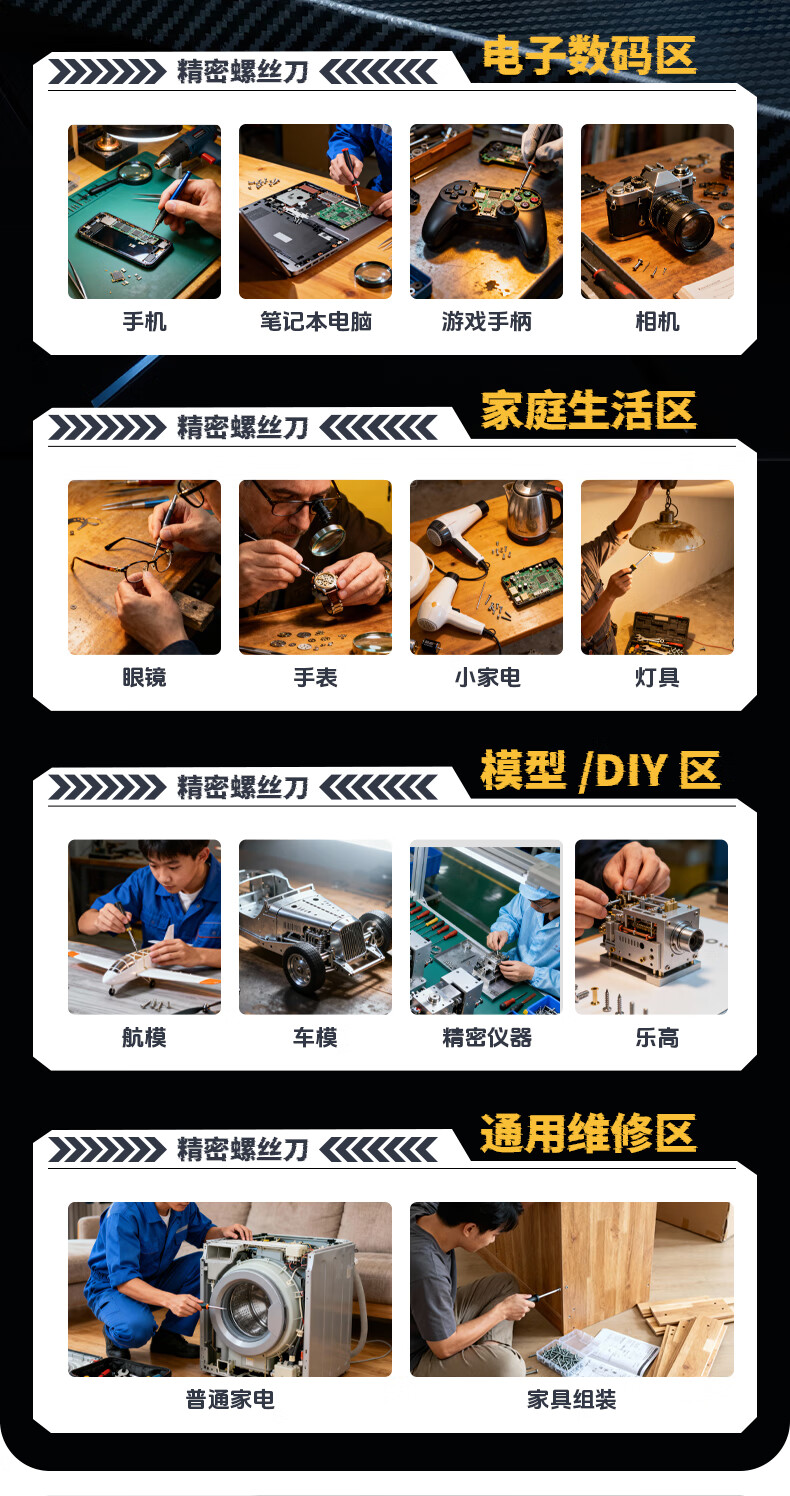 精密螺丝刀 电子数码区

手机 笔记本电脑 游戏手柄 相机

精密螺丝刀 家庭生活区

眼镜 手表 小家电 灯具

精密螺丝刀 模型 /DIY 区

航模 车模 精密仪器 乐高

精密螺丝刀 通用维修区

普通家电 家具组装