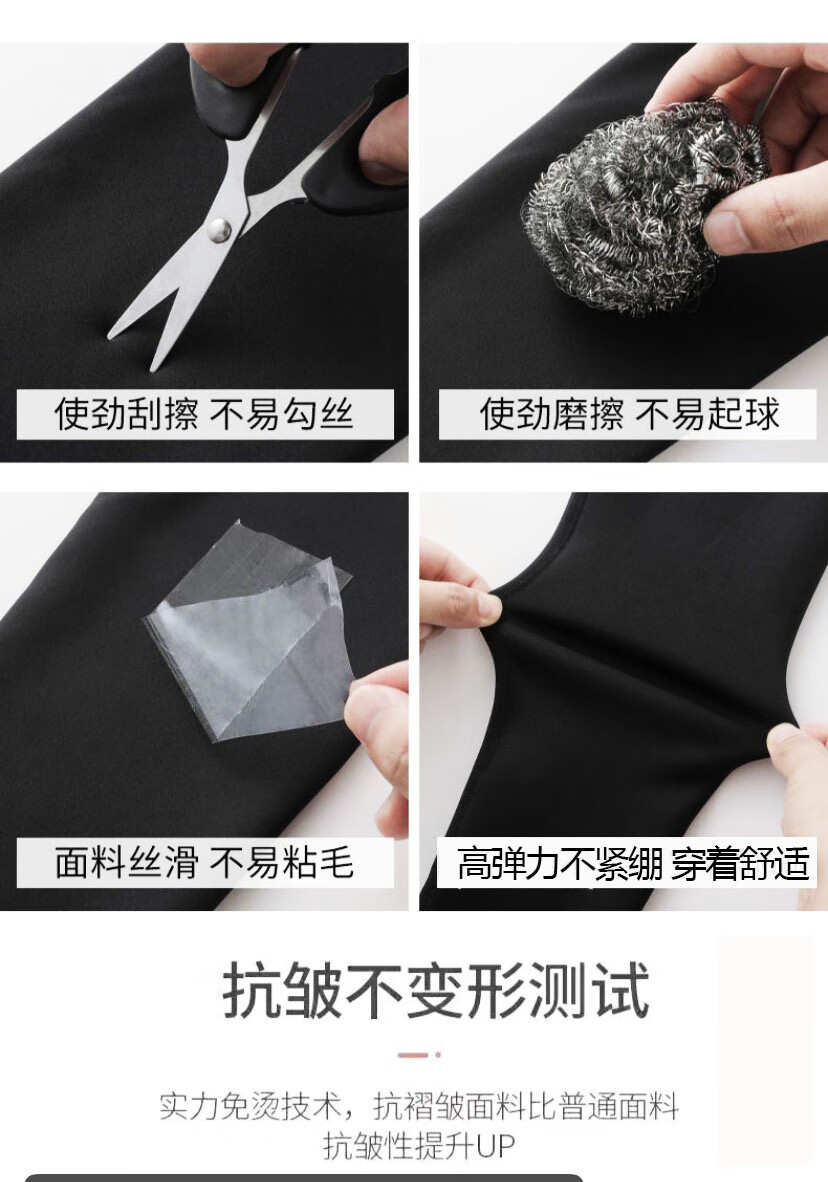 使劲刮擦 不易勾丝

使劲磨擦 不易起球

面料丝滑 不易粘毛

高弹力不紧绷 穿着舒适

抗皱不变形测试

实力免烫技术，抗褶皱面料比普通面料抗皱性提升UP