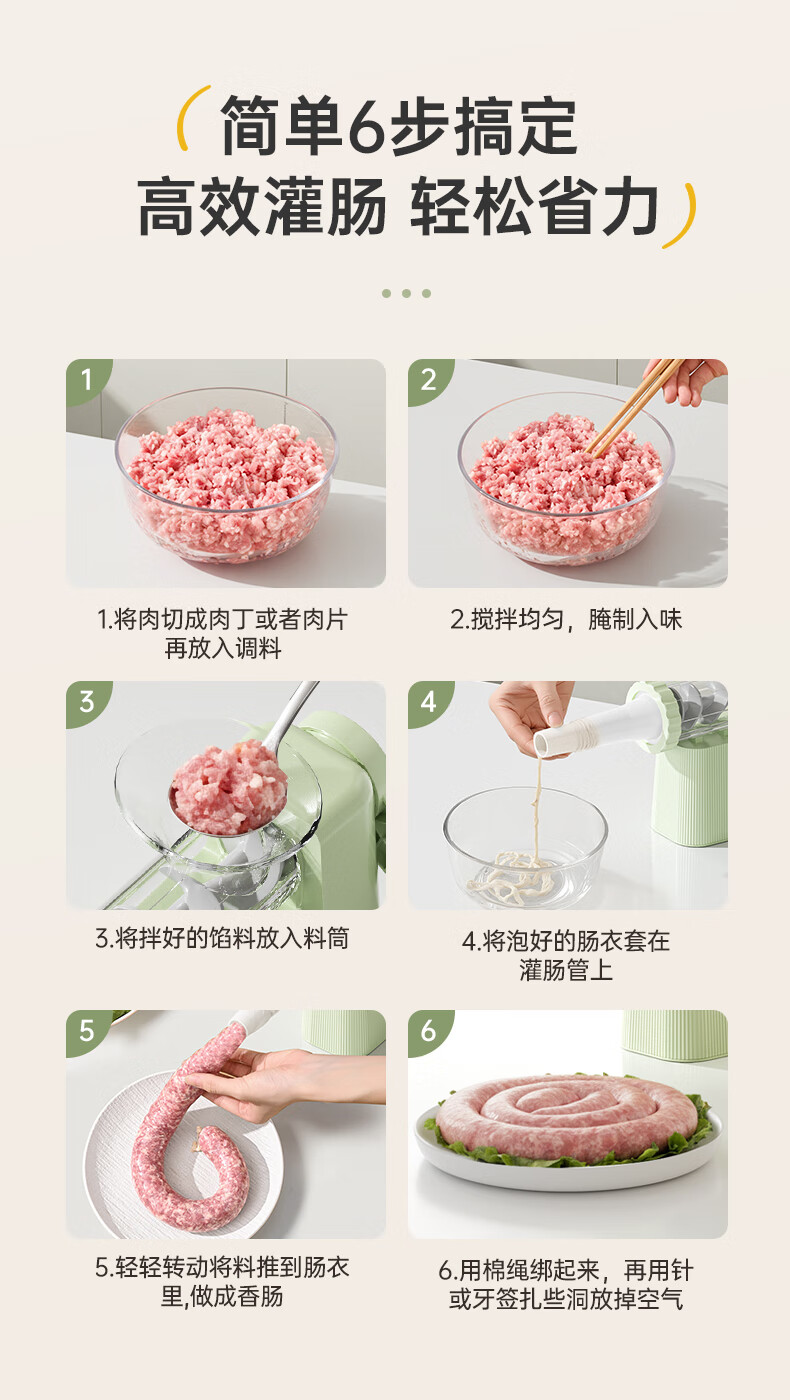 简单6步搞定
高效灌肠 轻松省力

1

1.将肉切成肉丁或者肉片再放入调料

2

2.搅拌均匀，腌制入味

3

3.将拌好的馅料放入料筒

4

4.将泡好的肠衣套在灌肠管上

5

5.轻轻转动将料推到肠衣里,做成香肠

6

6.用棉绳绑起来，再用针或牙签扎些洞放掉空气