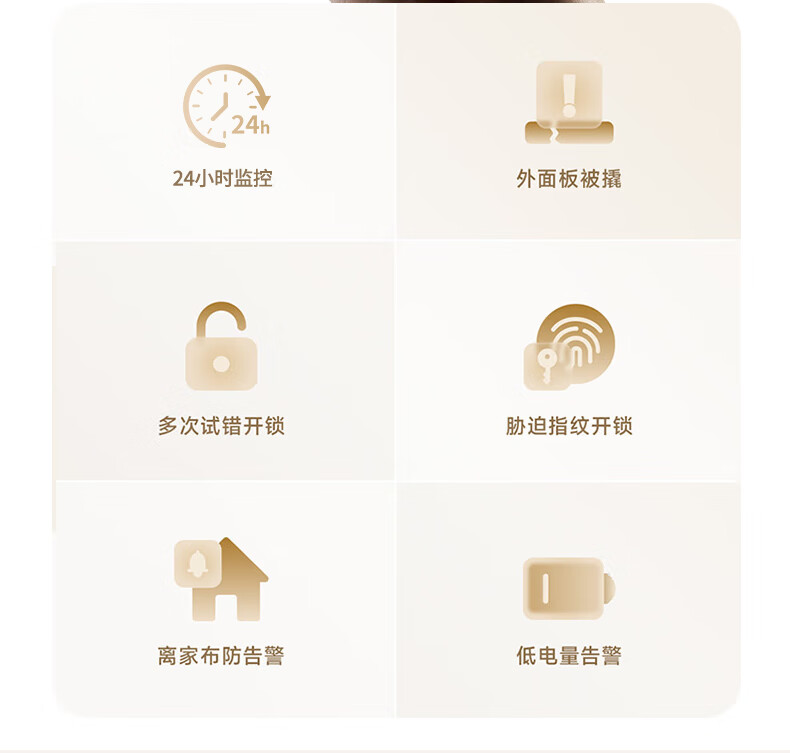 24h

24小时监控

外面板被撬

多次试错开锁

胁迫指纹开锁

离家布防告警

低电量告警