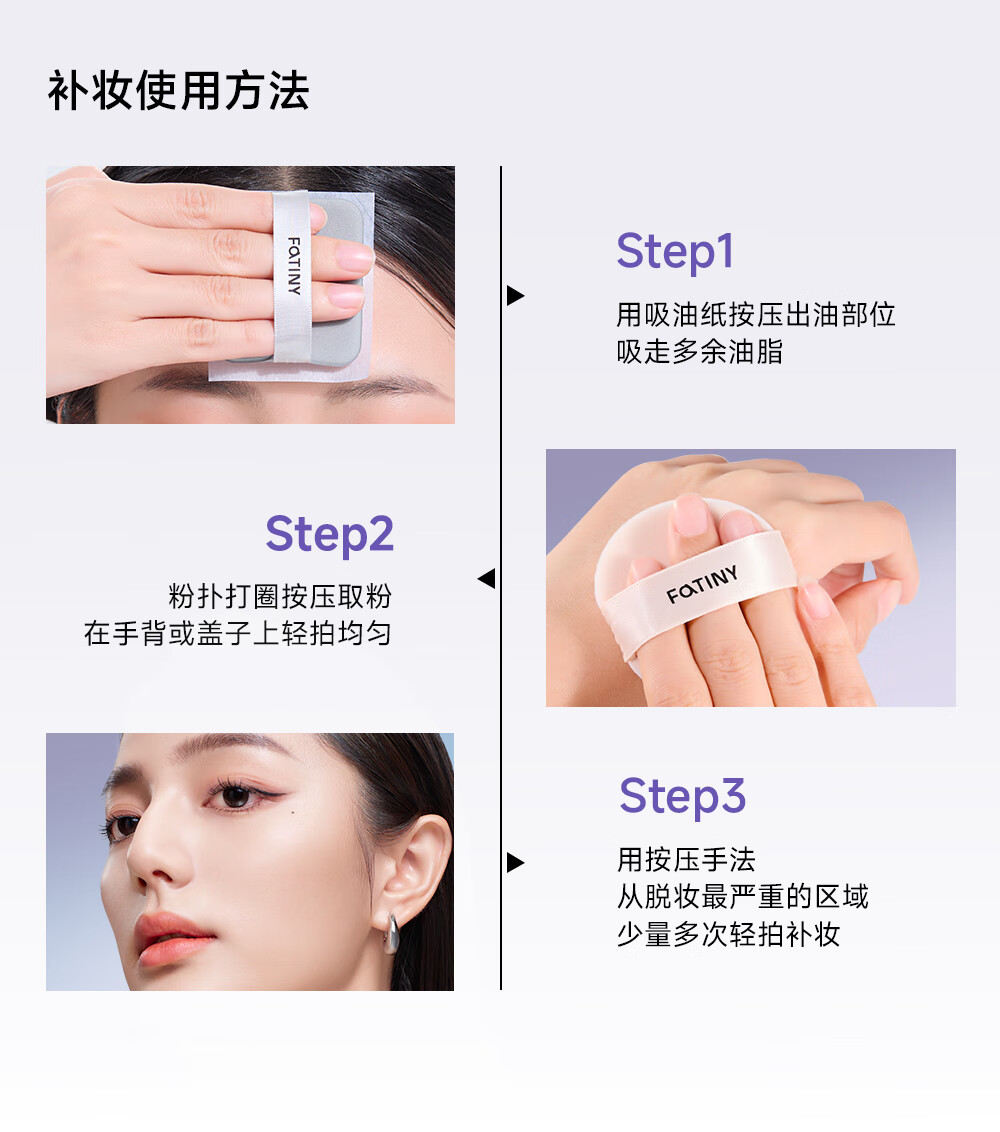 补妆使用方法

FOTINY

Step1

用吸油纸按压出油部位
吸走多余油脂

Step2

粉扑打圈按压取粉
在手背或盖子上轻拍均匀

FOTINY

Step3

用按压手法
从脱妆最严重的区域
少量多次轻拍补妆